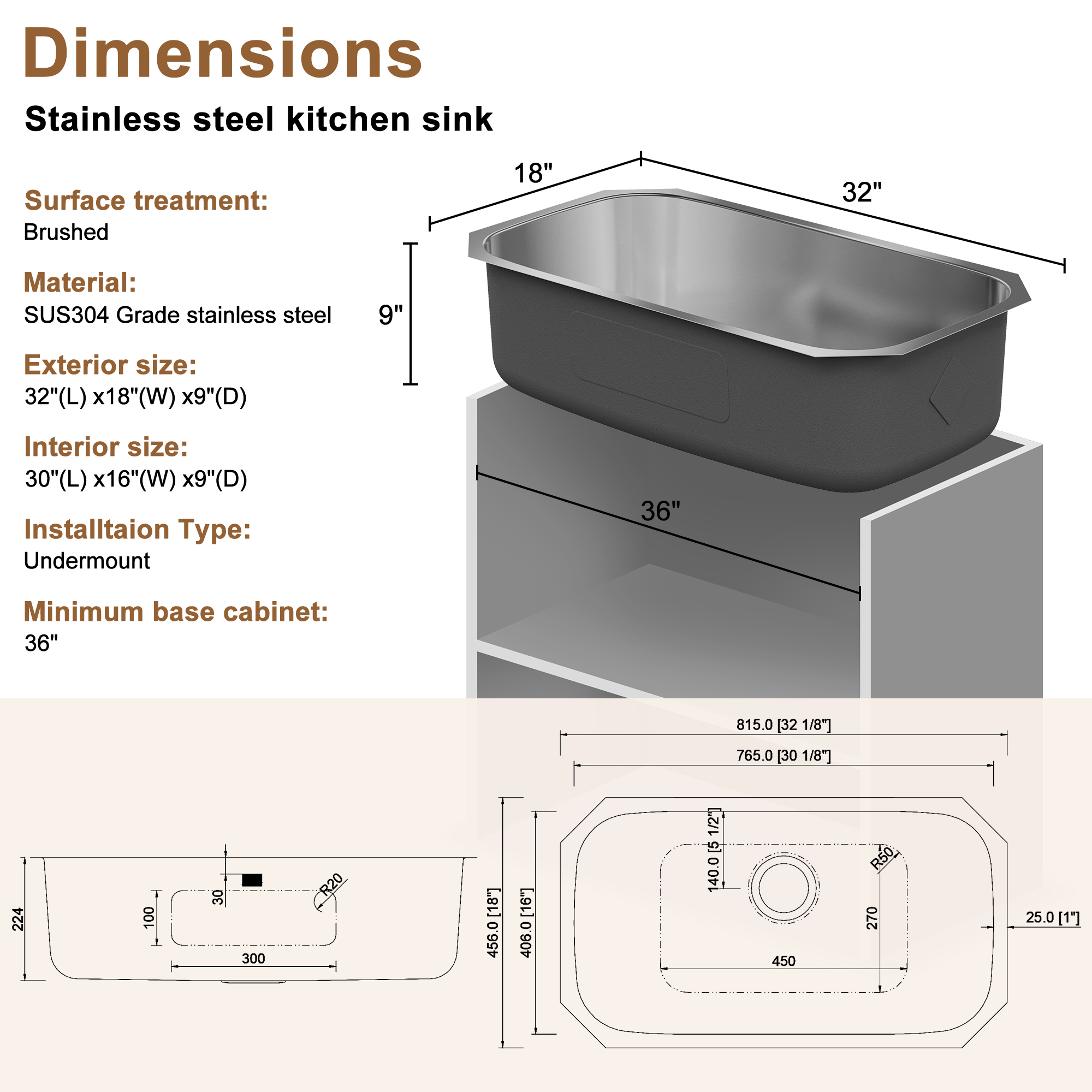 Dimensions

Stainless steel kitchen sink

Surface treatment:
Brushed

Material:
SUS304 Grade stainless steel

Exterior size:
32"(L) x18"(W) x9"(D)

Interior size:
30"(L) x16"(W) x9"(D)

Installtaion Type:
Undermount

Minimum base cabinet:
36"

18"
32"
9"
36"

224
100
30
R20
300

815.0 [32 1/8"]
765.0 [30 1/8"]
456.0 [18"]
406.0 [16"]
140.0 [5 1/2"]
R50
270
450
25.0 [1"]