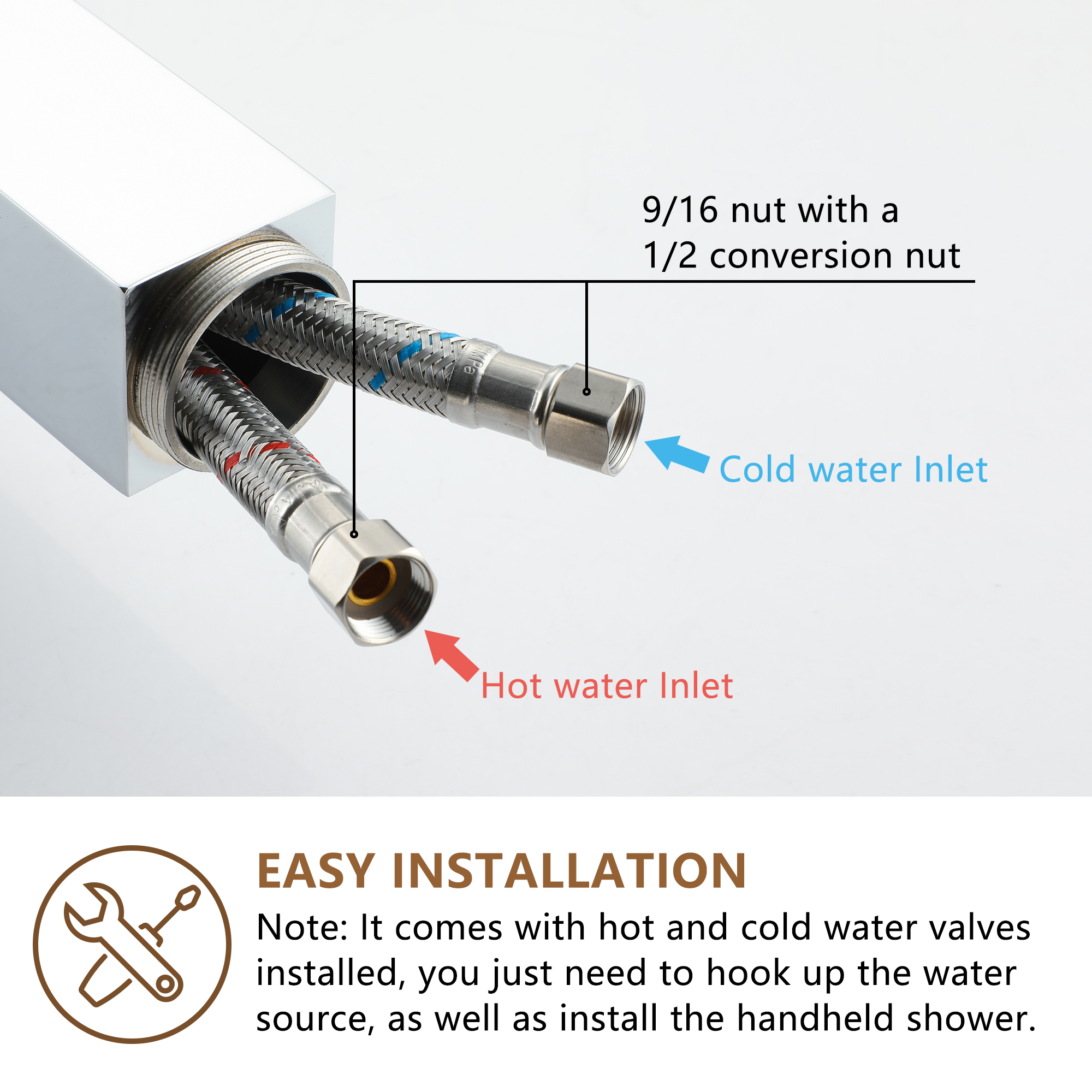 9/16 nut with a
1/2 conversion nut

Cold water Inlet

Hot water Inlet

EASY INSTALLATION

Note: It comes with hot and cold water valves installed, you just need to hook up the water source, as well as install the handheld shower.