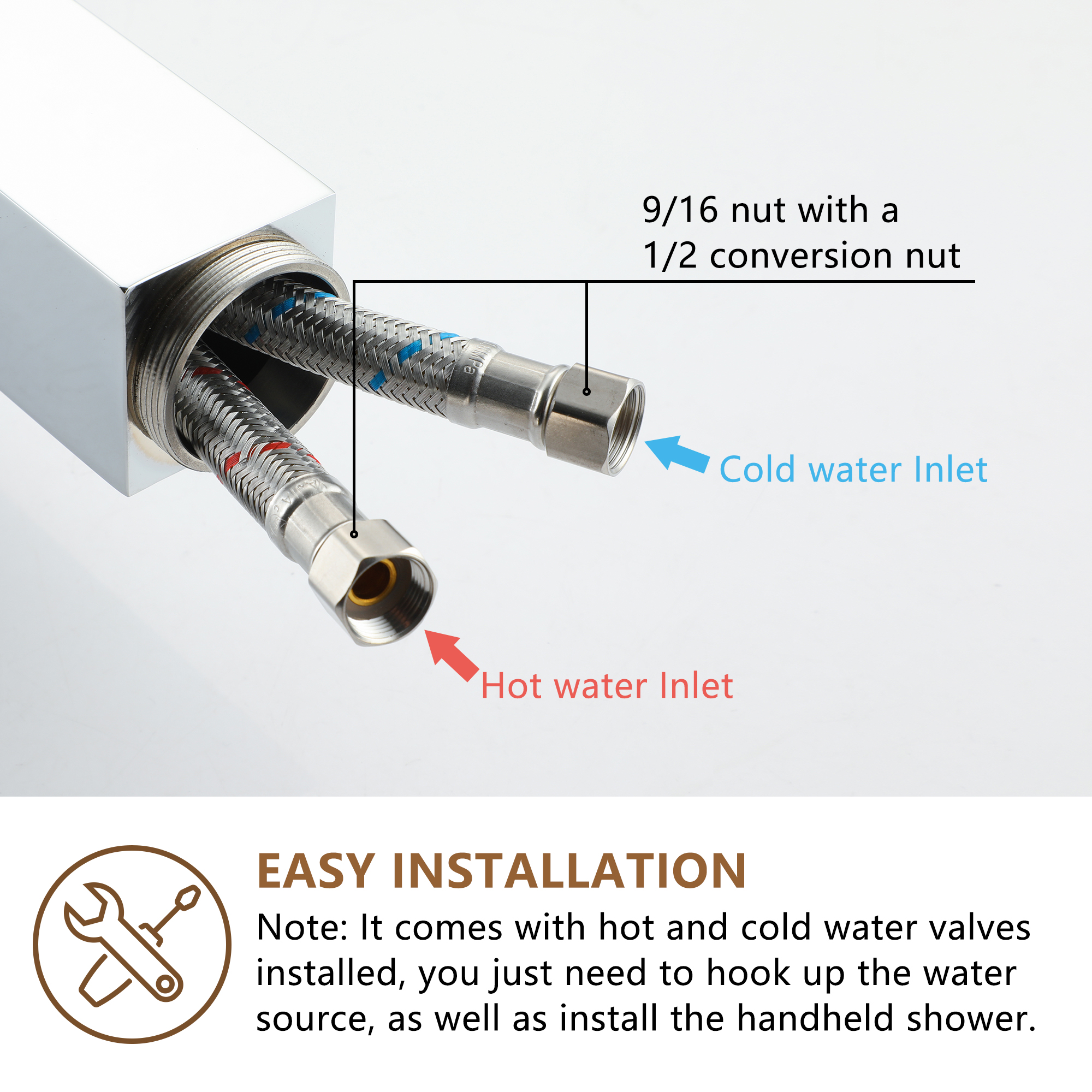 9/16 nut with a
1/2 conversion nut

Cold water Inlet

Hot water Inlet

EASY INSTALLATION

Note: It comes with hot and cold water valves installed, you just need to hook up the water source, as well as install the handheld shower.