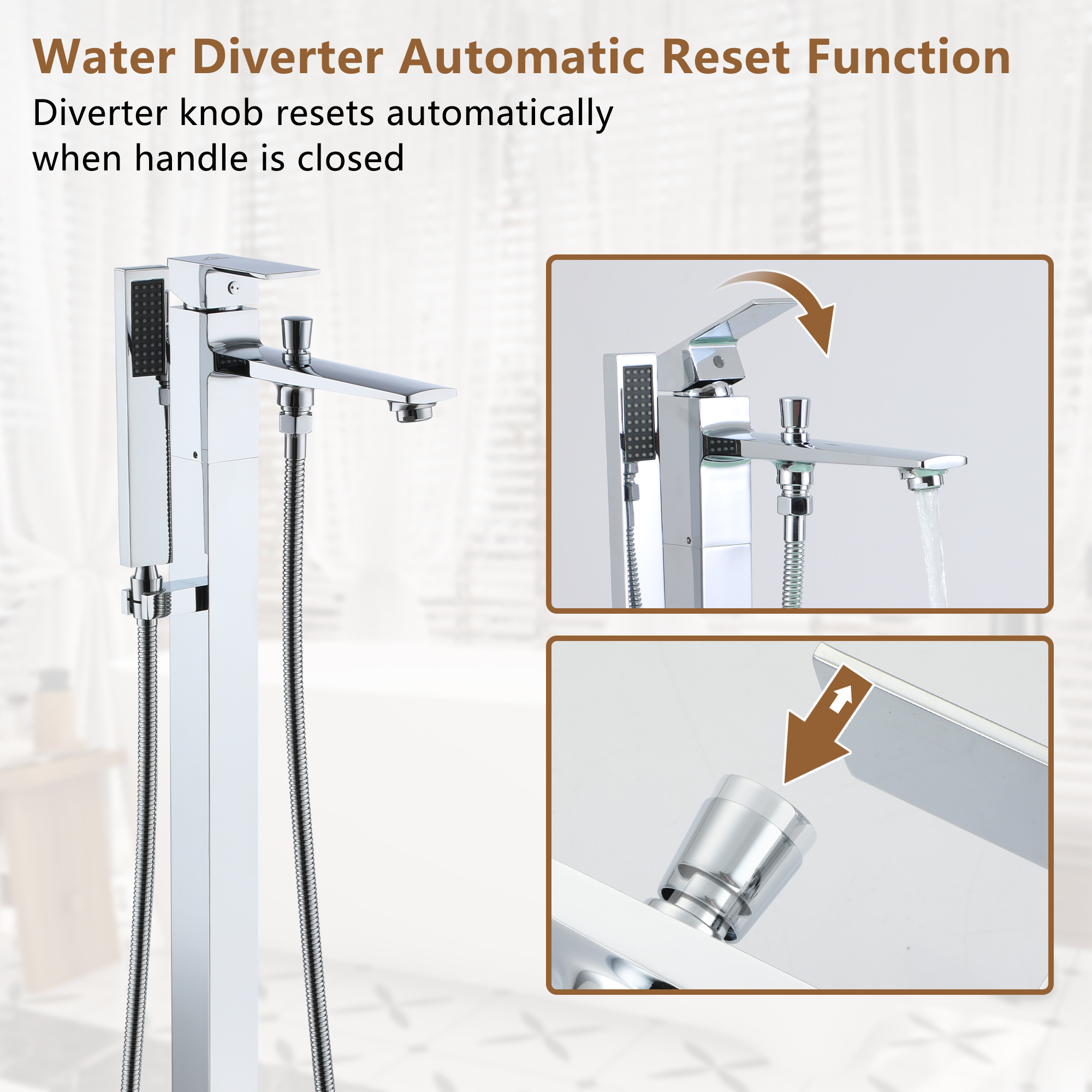 Water Diverter Automatic Reset Function

Diverter knob resets automatically when handle is closed