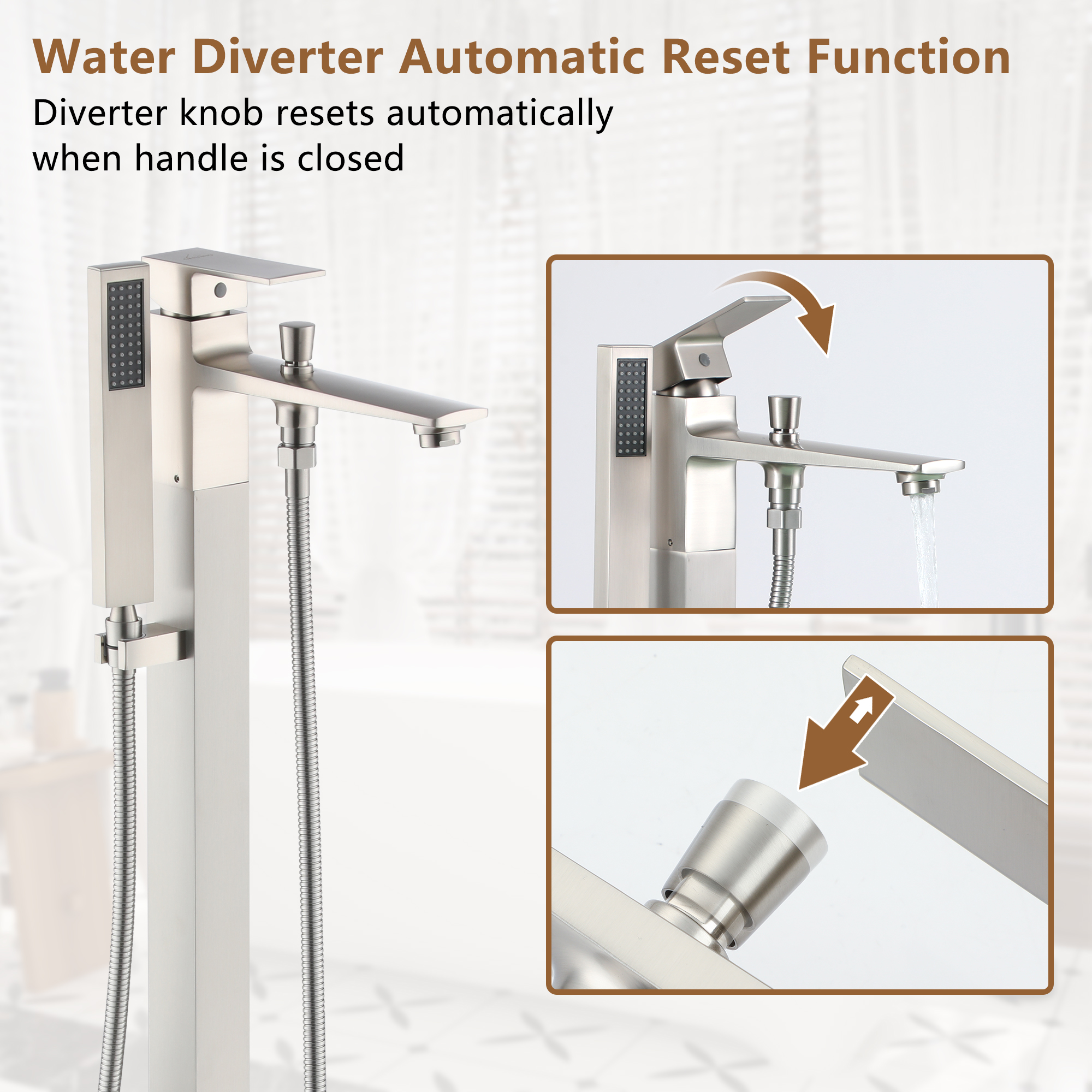 Water Diverter Automatic Reset Function

Diverter knob resets automatically when handle is closed