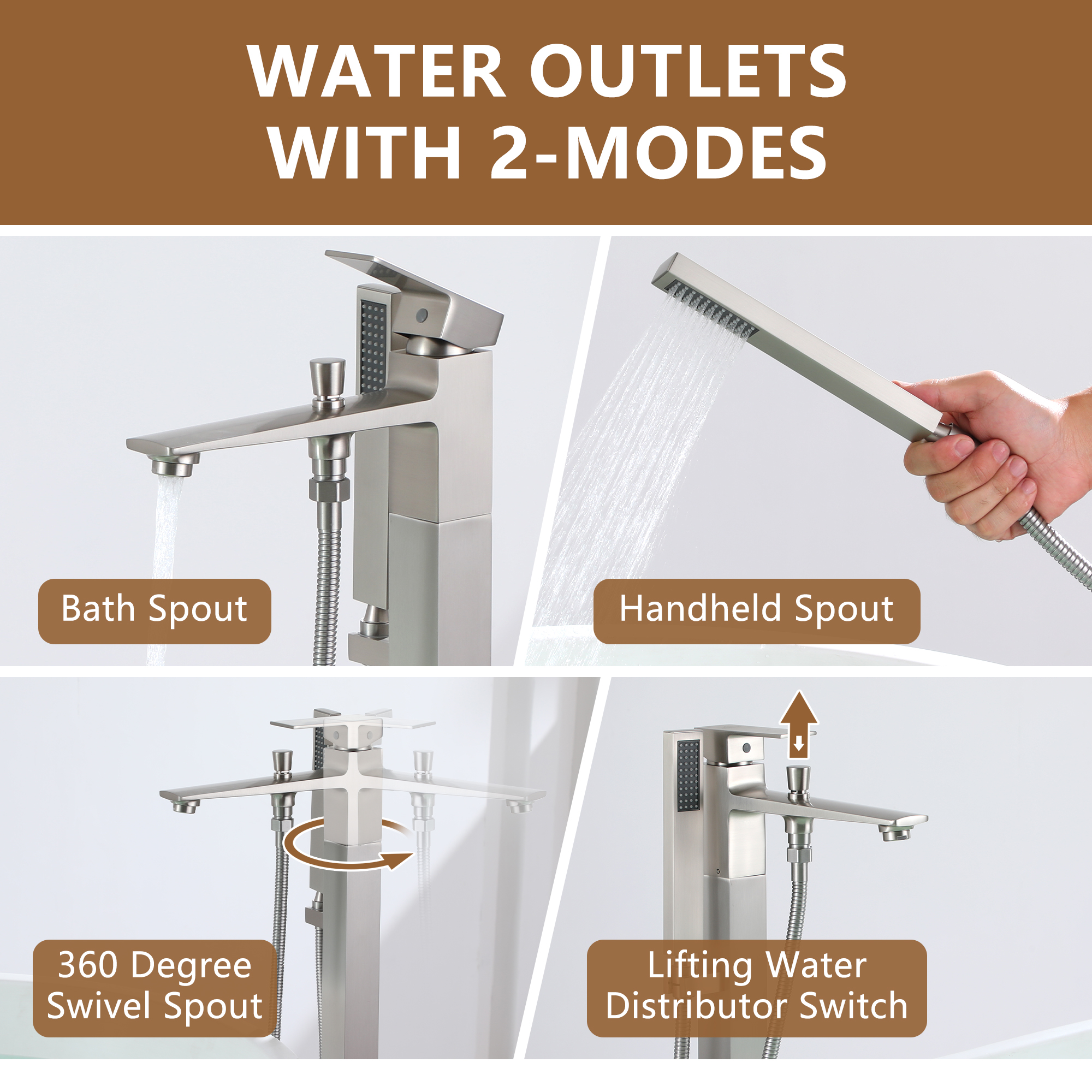 WATER OUTLETS WITH 2-MODES

Bath Spout

Handheld Spout

360 Degree Swivel Spout

Lifting Water Distributor Switch