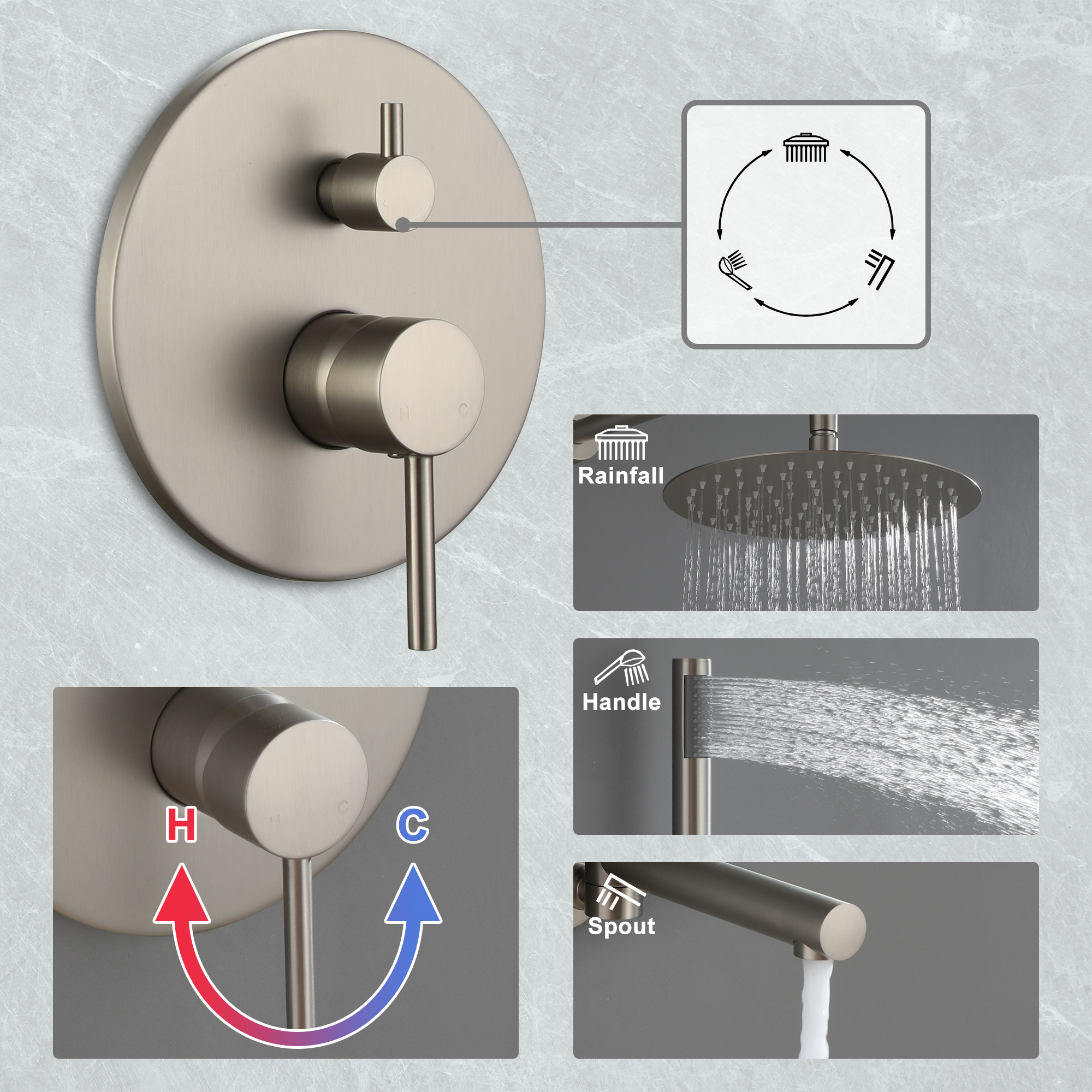 H C

Rainfall

Handle

Spout

H C

H

C