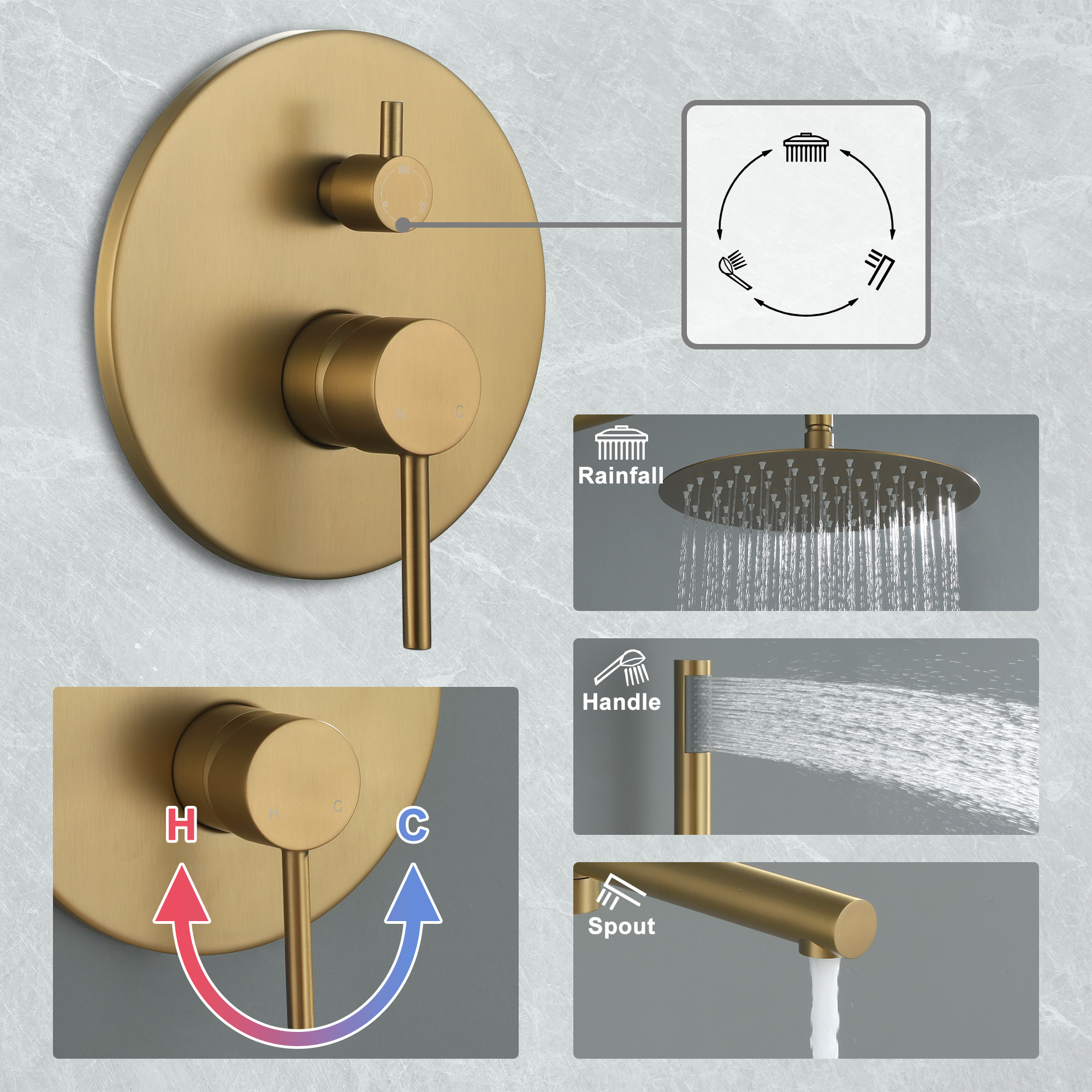 H C

Rainfall

Handle

Spout

H C

H C