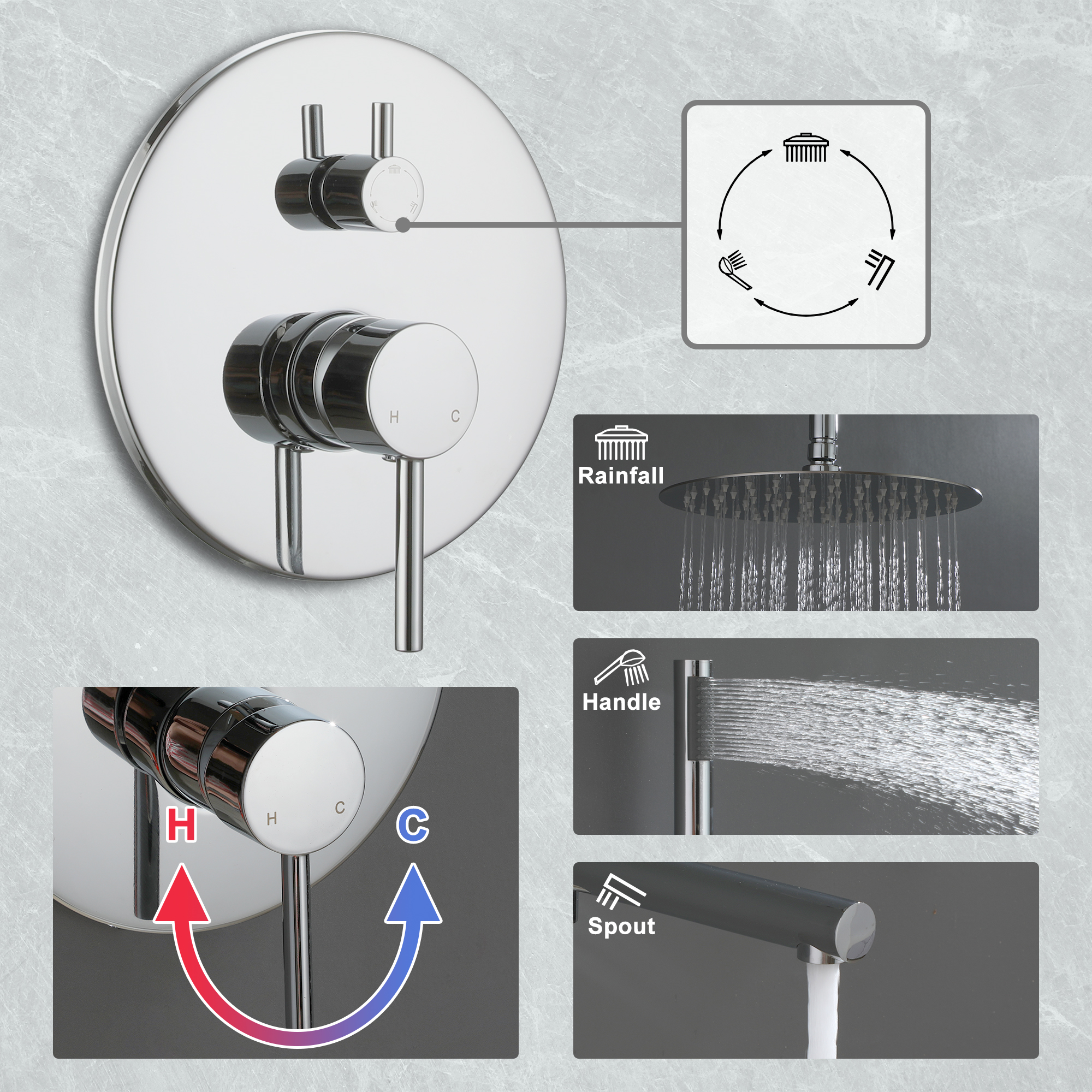 H C

Rainfall

Handle

Spout

H C

H

C