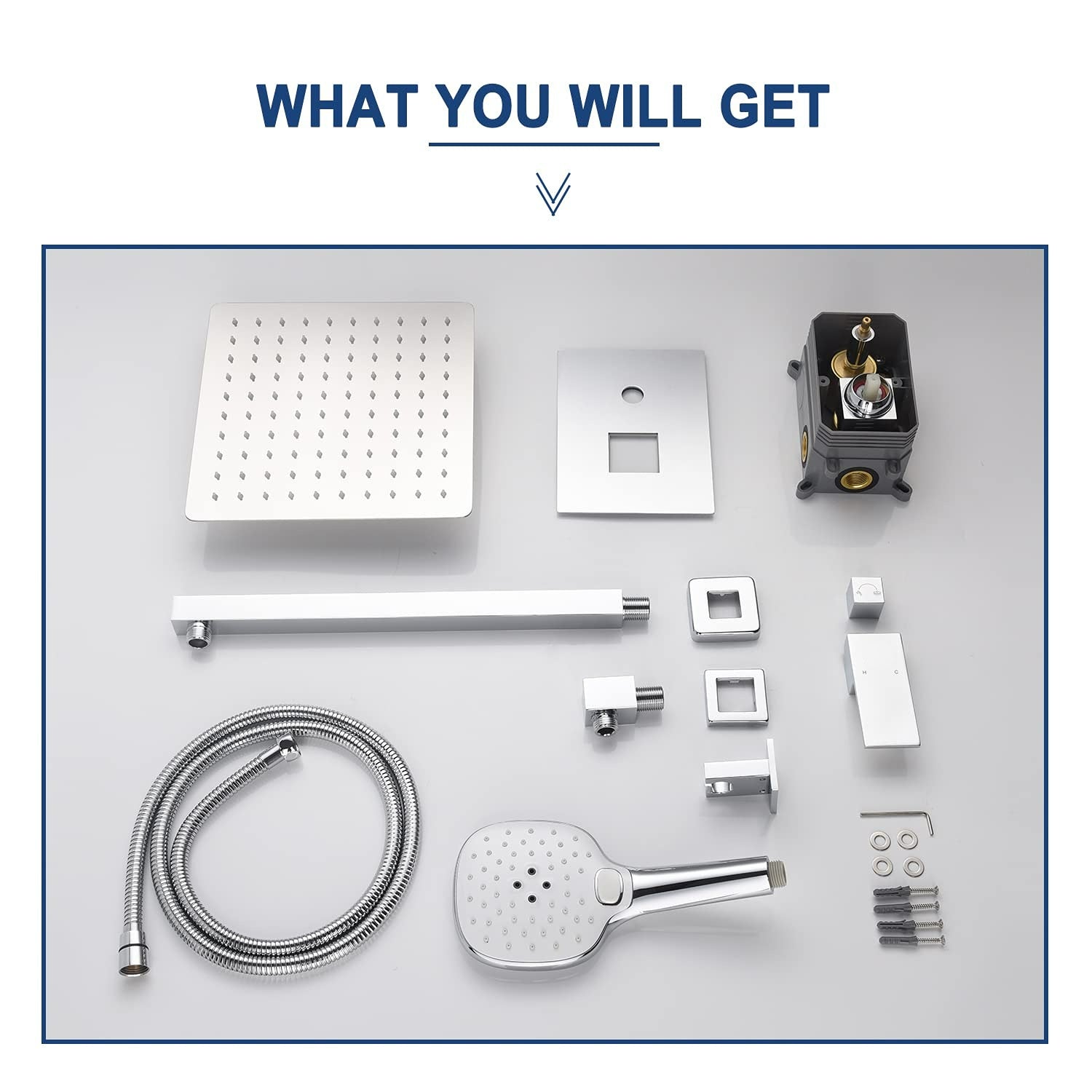 WHAT YOU WILL GET

H C