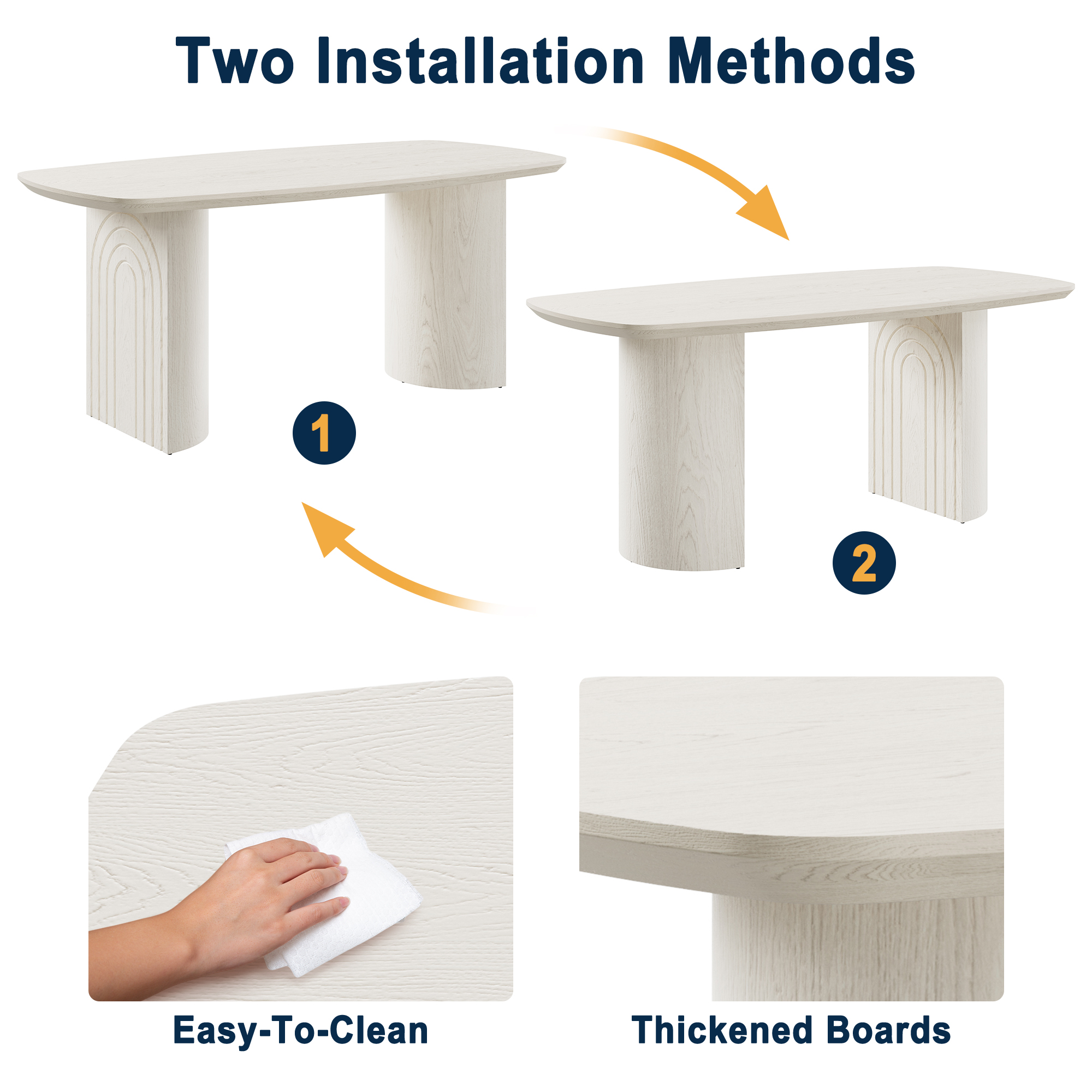 Two Installation Methods

1

2

Easy-To-Clean

Thickened Boards