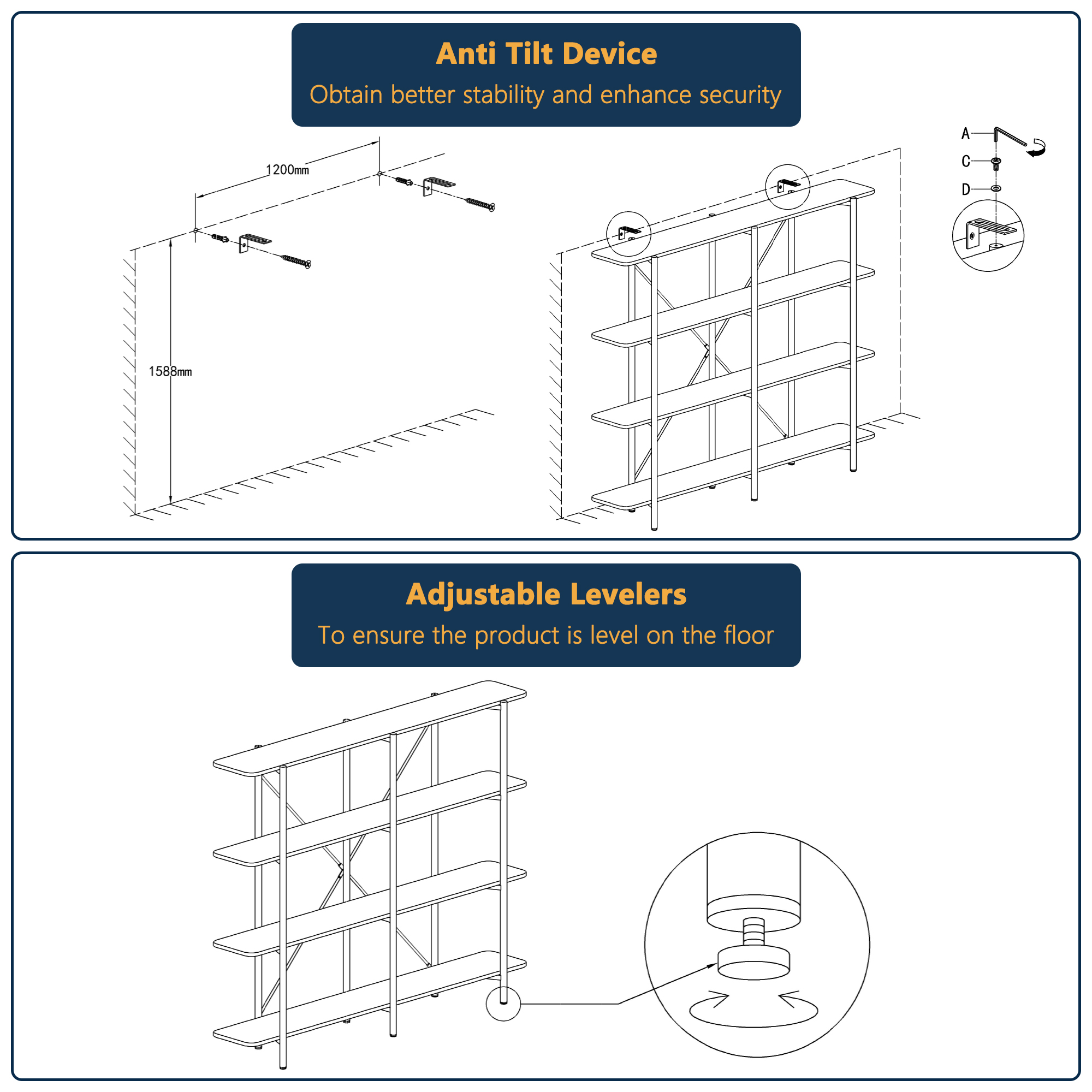 Anti Tilt Device
Obtain better stability and enhance security

1200mm

1588mm

A
C
D

Adjustable Levelers
To ensure the product is level on the floor