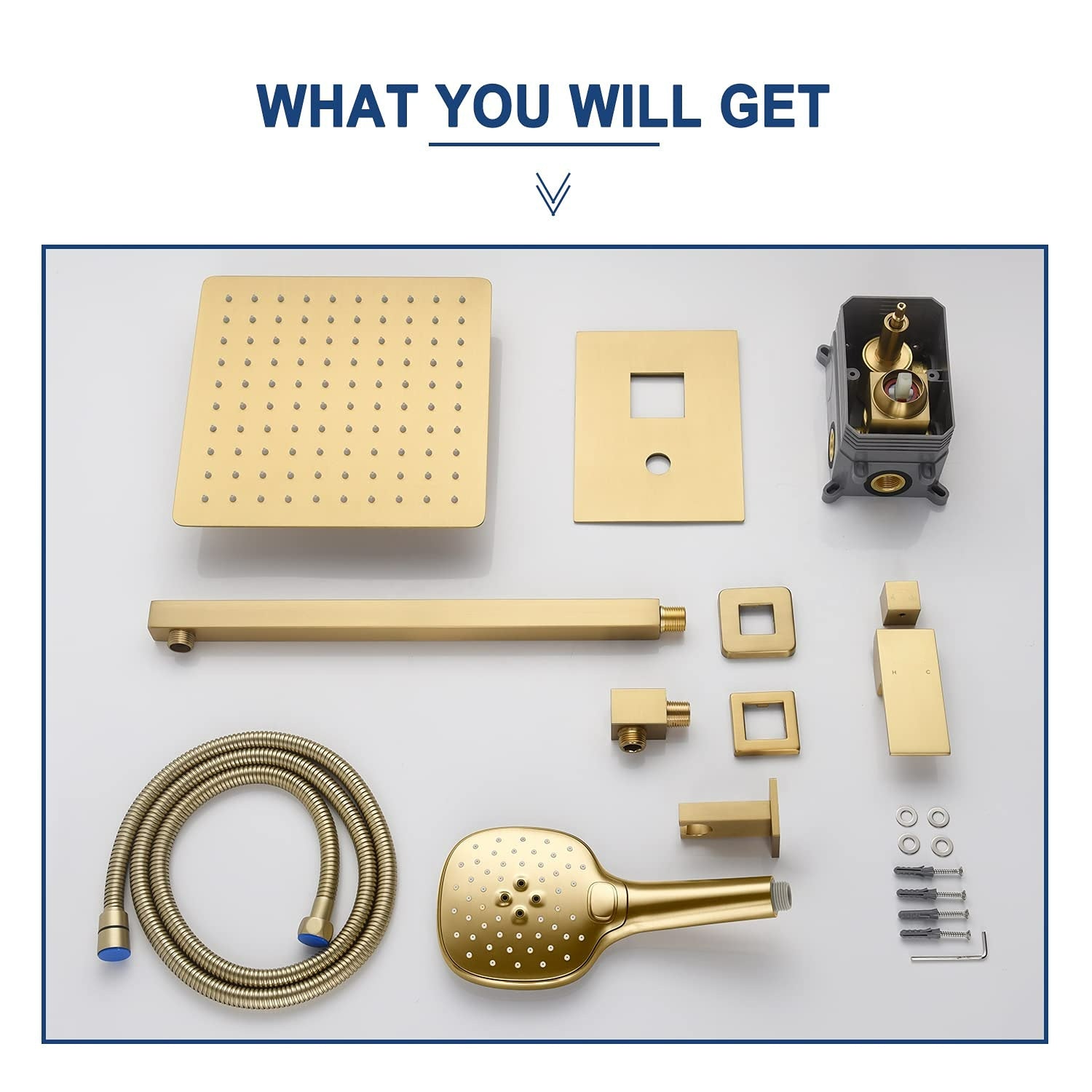 WHAT YOU WILL GET

H C