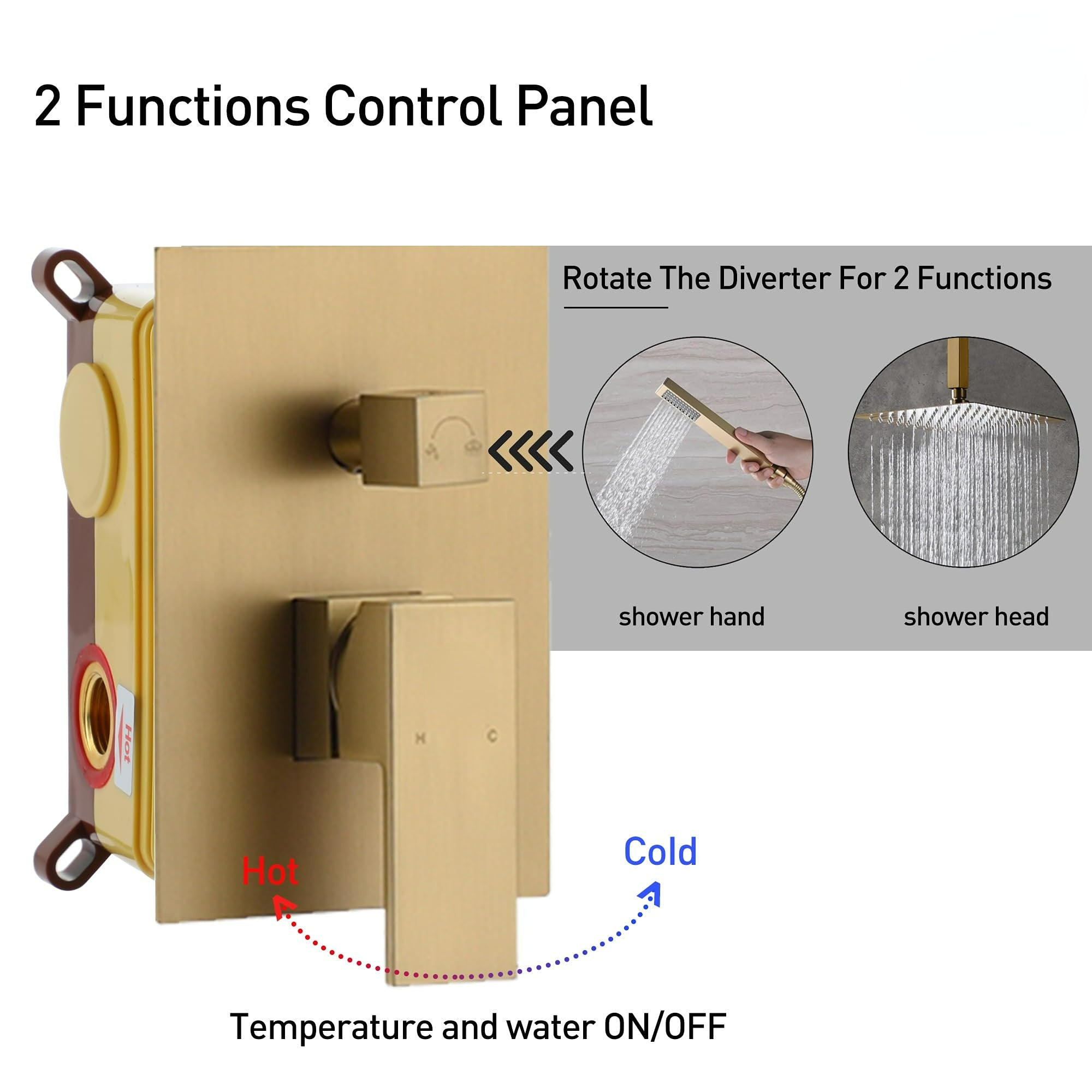 2 Functions Control Panel

Rotate The Diverter For 2 Functions

shower hand

shower head

Hot

H C

Hot

Cold

Temperature and water ON/OFF