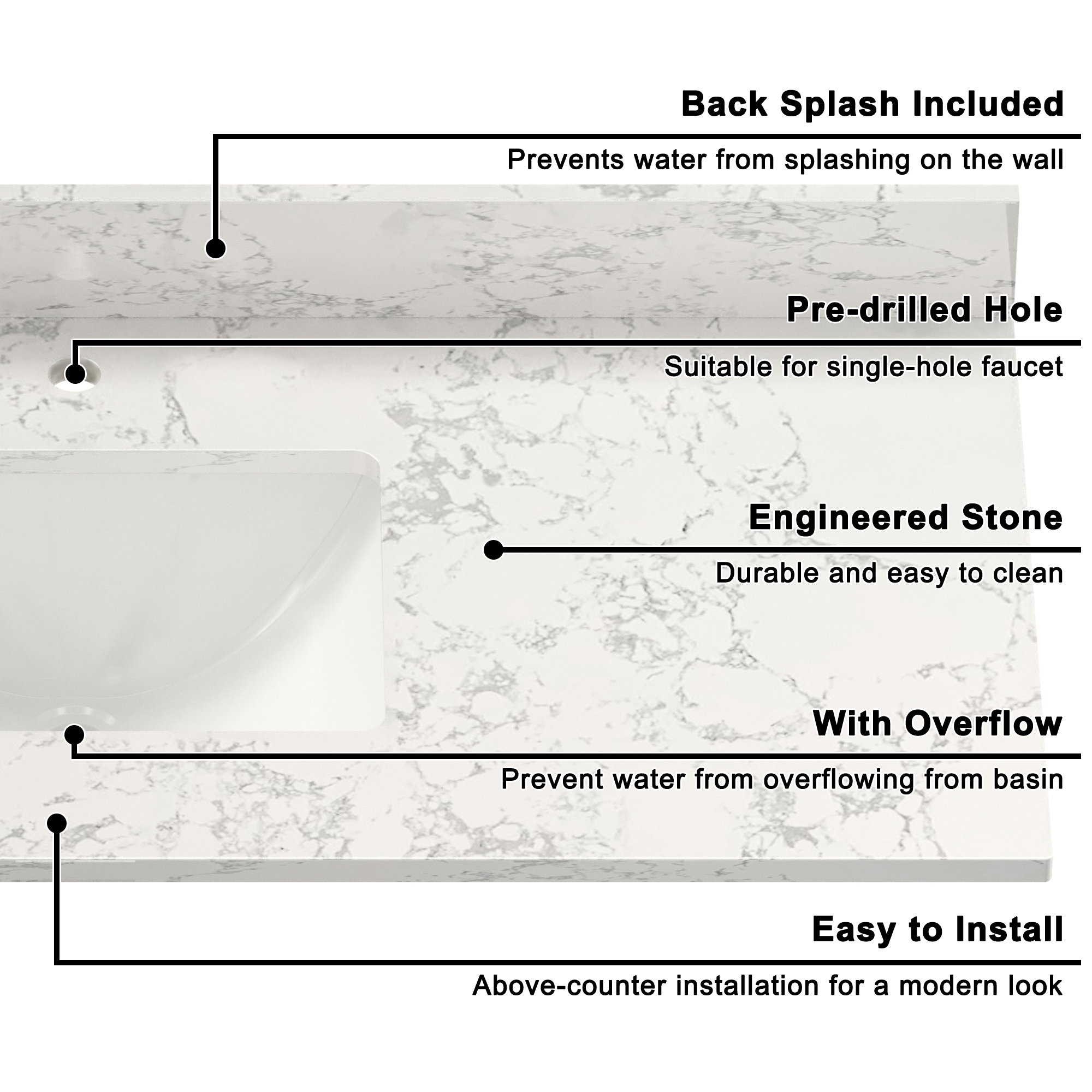 Back Splash Included

Prevents water from splashing on the wall

Pre-drilled Hole

Suitable for single-hole faucet

Engineered Stone

Durable and easy to clean

With Overflow

Prevent water from overflowing from basin

Easy to Install

Above-counter installation for a modern look