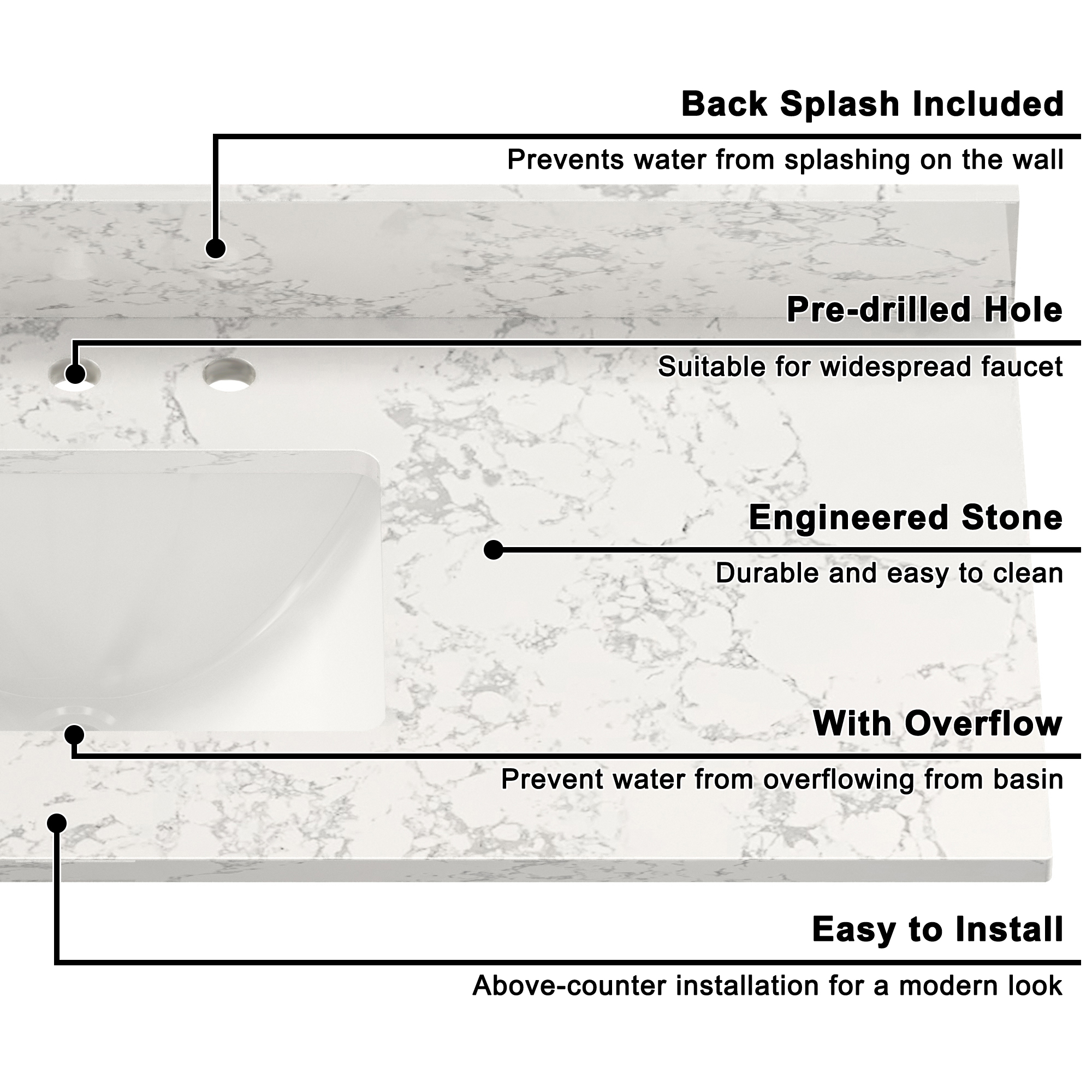 Back Splash Included
Prevents water from splashing on the wall

Pre-drilled Hole
Suitable for widespread faucet

Engineered Stone
Durable and easy to clean

With Overflow
Prevent water from overflowing from basin

Easy to Install
Above-counter installation for a modern look