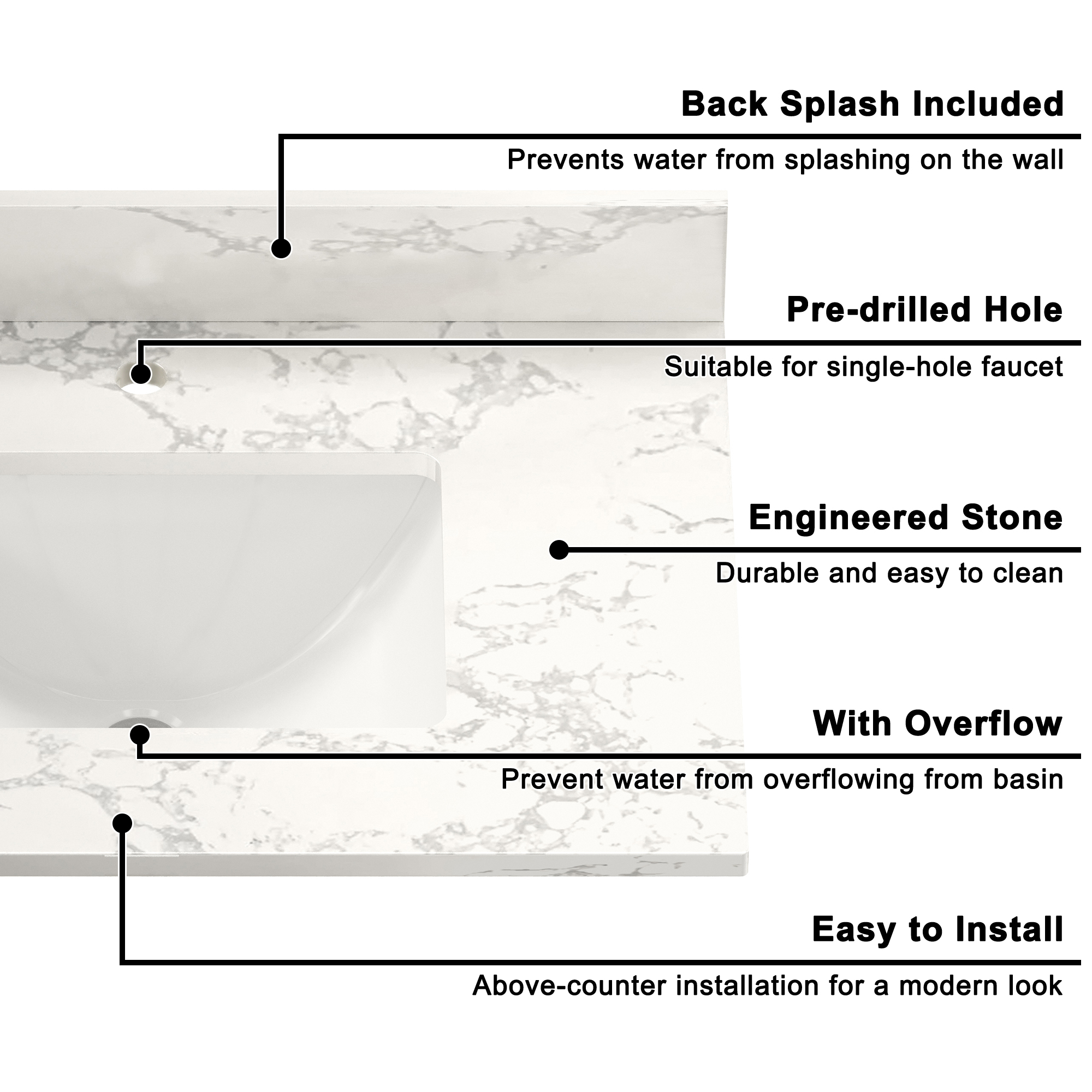 Back Splash Included
Prevents water from splashing on the wall

Pre-drilled Hole
Suitable for single-hole faucet

Engineered Stone
Durable and easy to clean

With Overflow
Prevent water from overflowing from basin

Easy to Install
Above-counter installation for a modern look