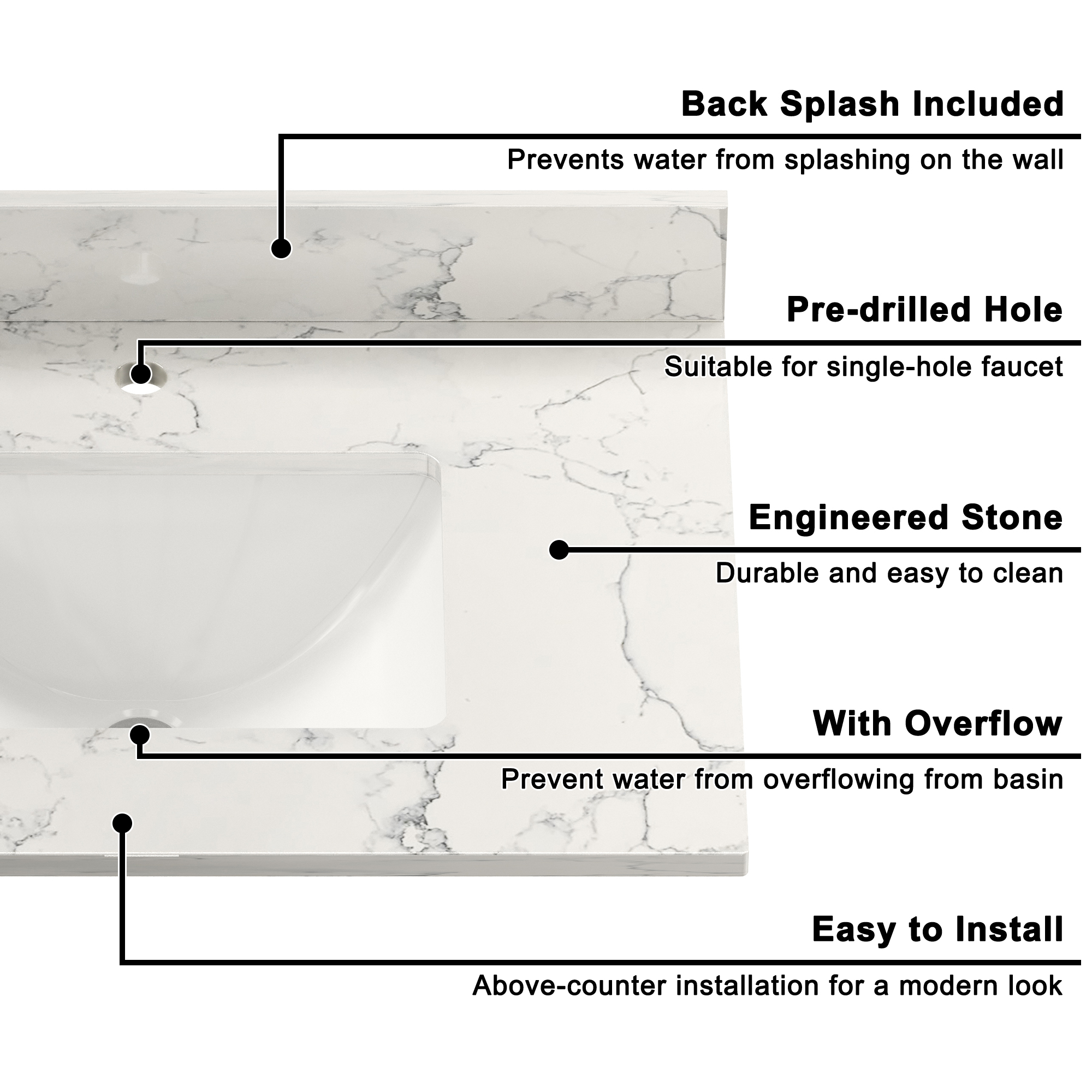 Back Splash Included
Prevents water from splashing on the wall

Pre-drilled Hole
Suitable for single-hole faucet

Engineered Stone
Durable and easy to clean

With Overflow
Prevent water from overflowing from basin

Easy to Install
Above-counter installation for a modern look