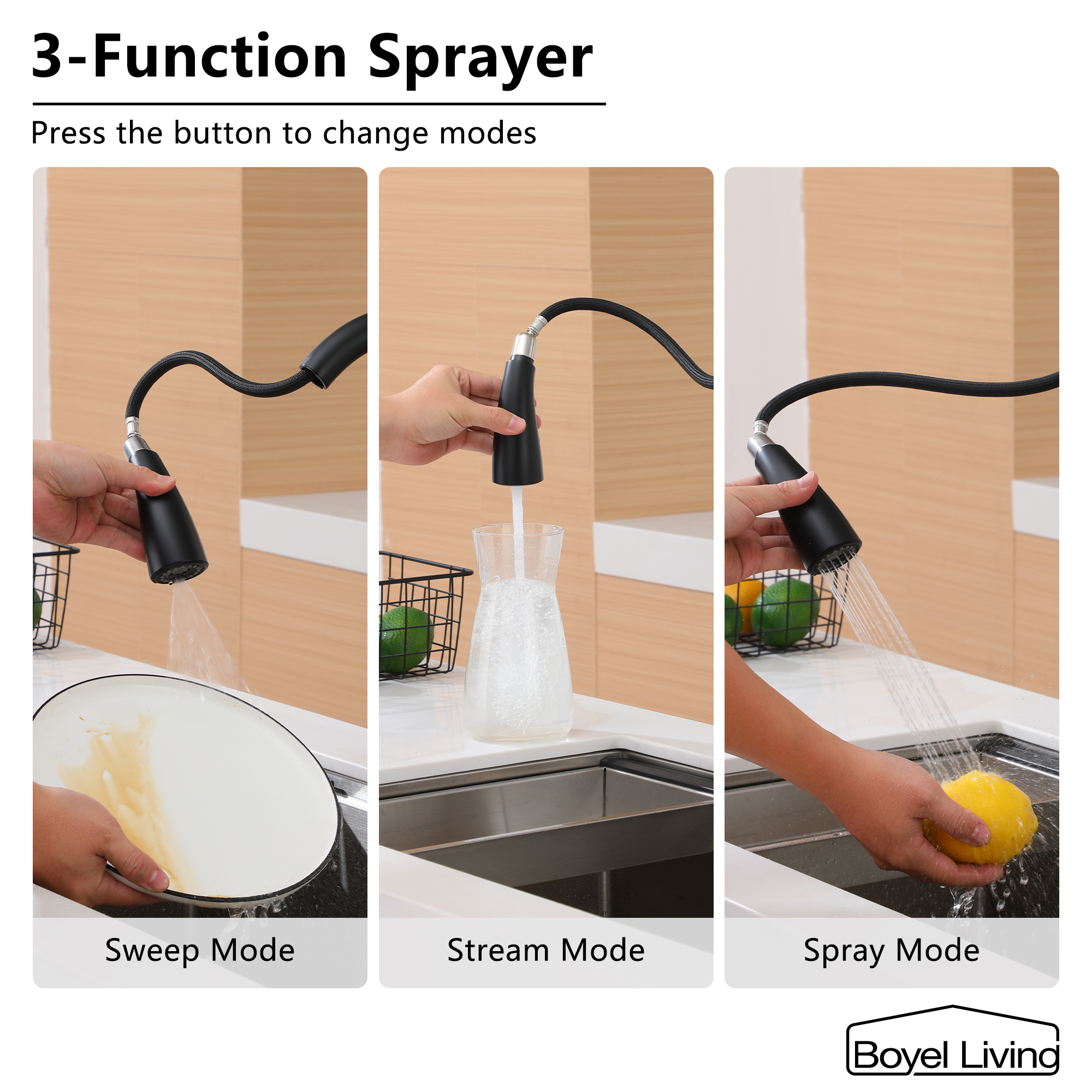 3-Function Sprayer

Press the button to change modes

Sweep Mode

Stream Mode

Spray Mode

Boyel Living