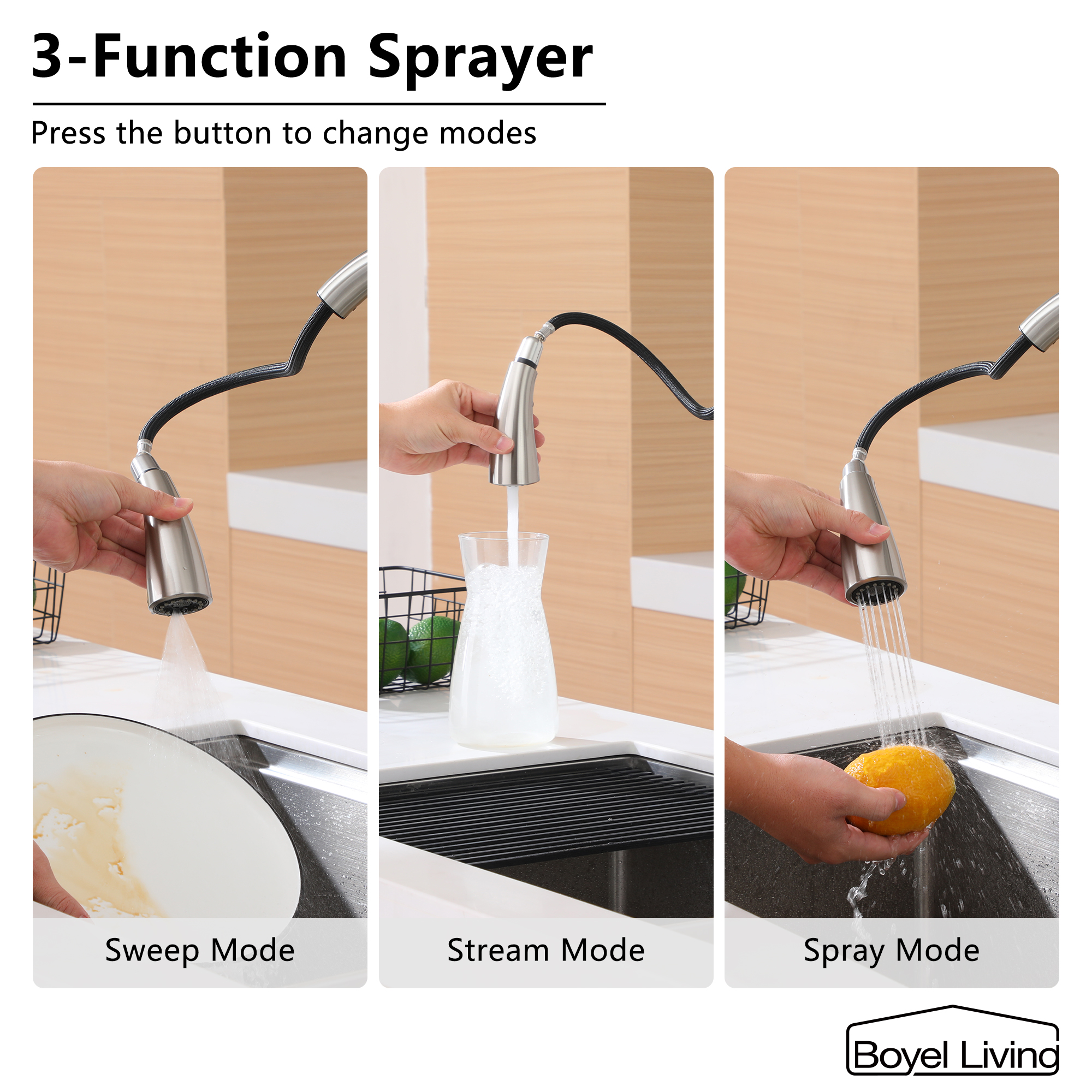 3-Function Sprayer

Press the button to change modes

Sweep Mode

Stream Mode

Spray Mode

Boyel Living