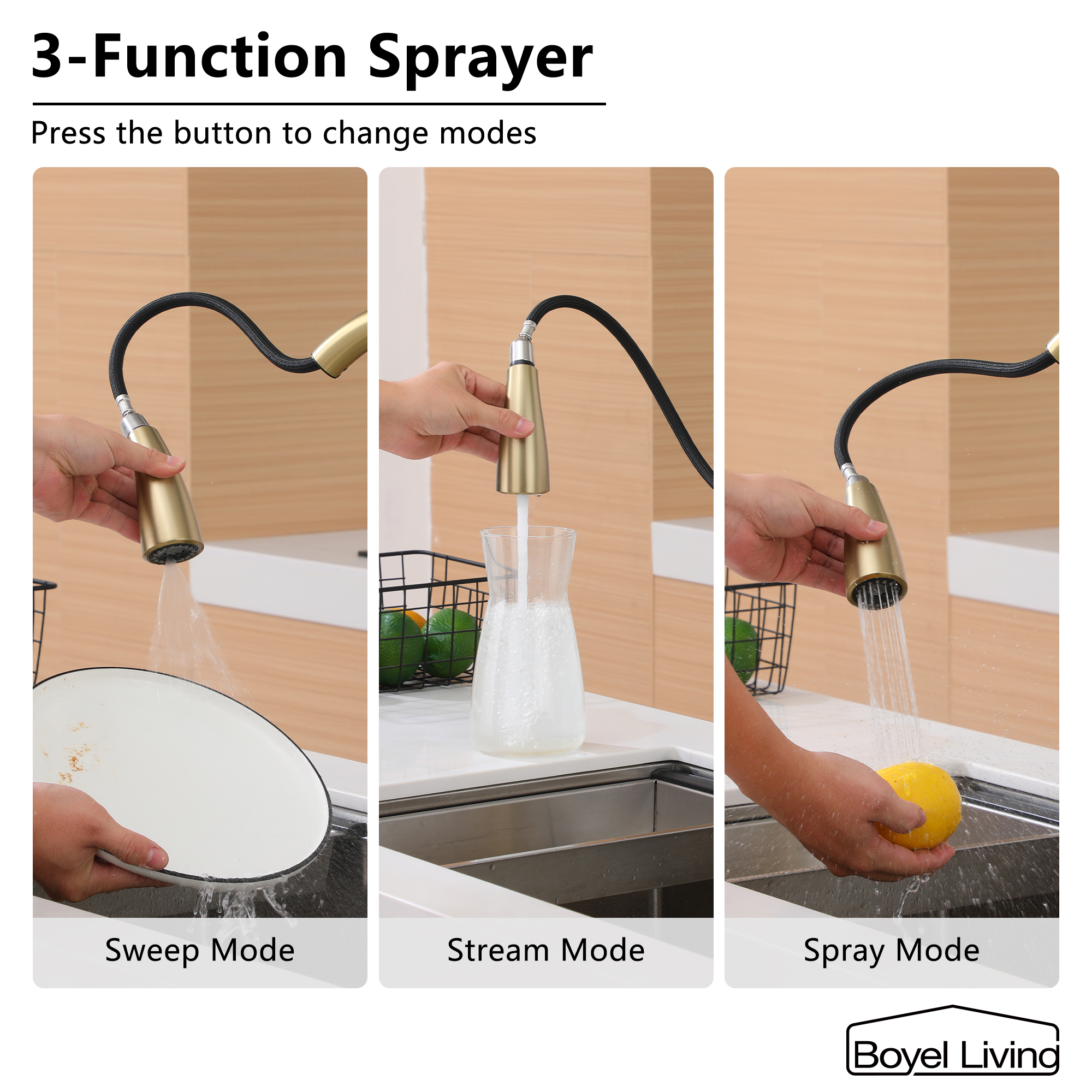 3-Function Sprayer

Press the button to change modes

Sweep Mode

Stream Mode

Spray Mode

Boyel Living