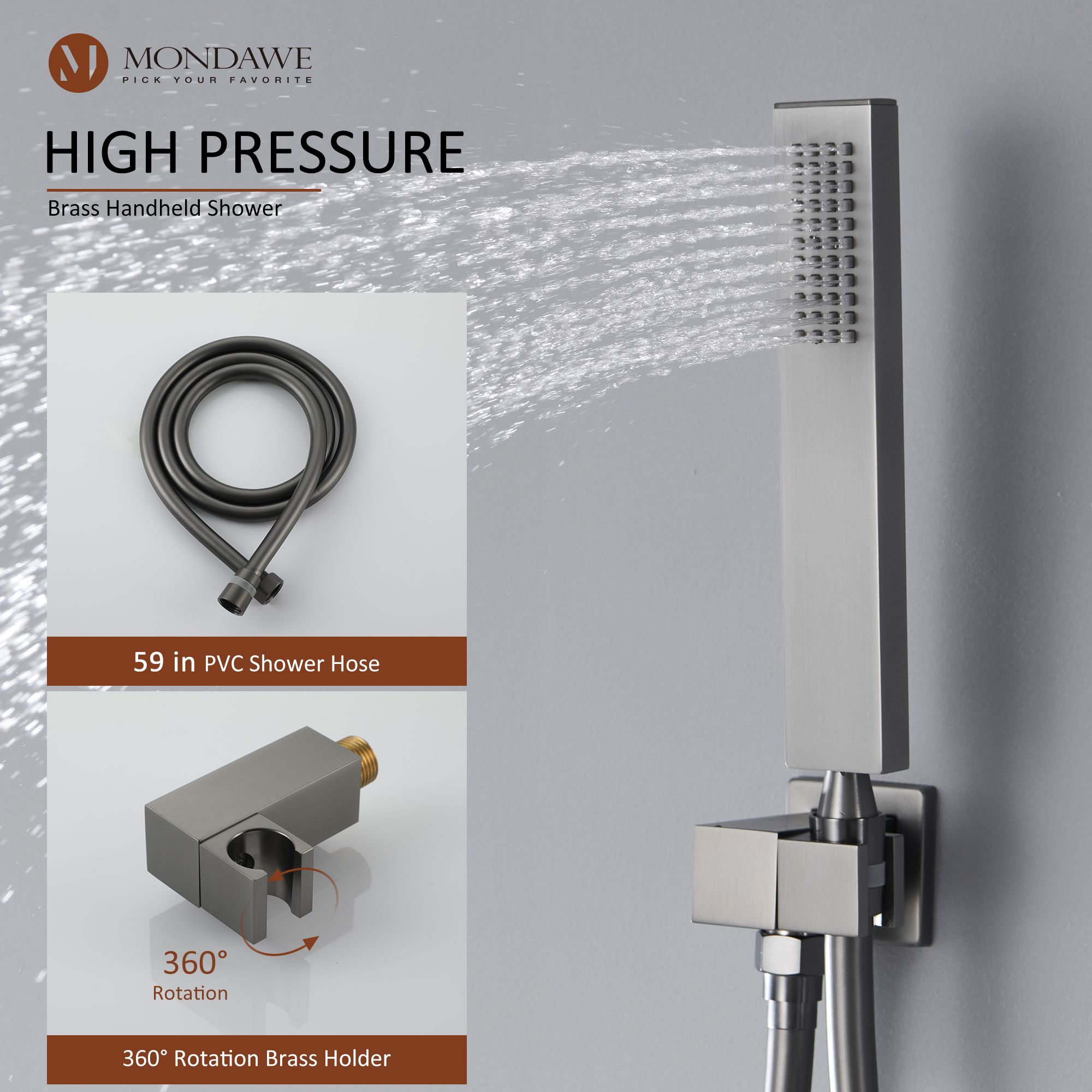 MONDAWE
PICK YOUR FAVORITE

HIGH PRESSURE

Brass Handheld Shower

59 in PVC Shower Hose

360°
Rotation

360° Rotation Brass Holder