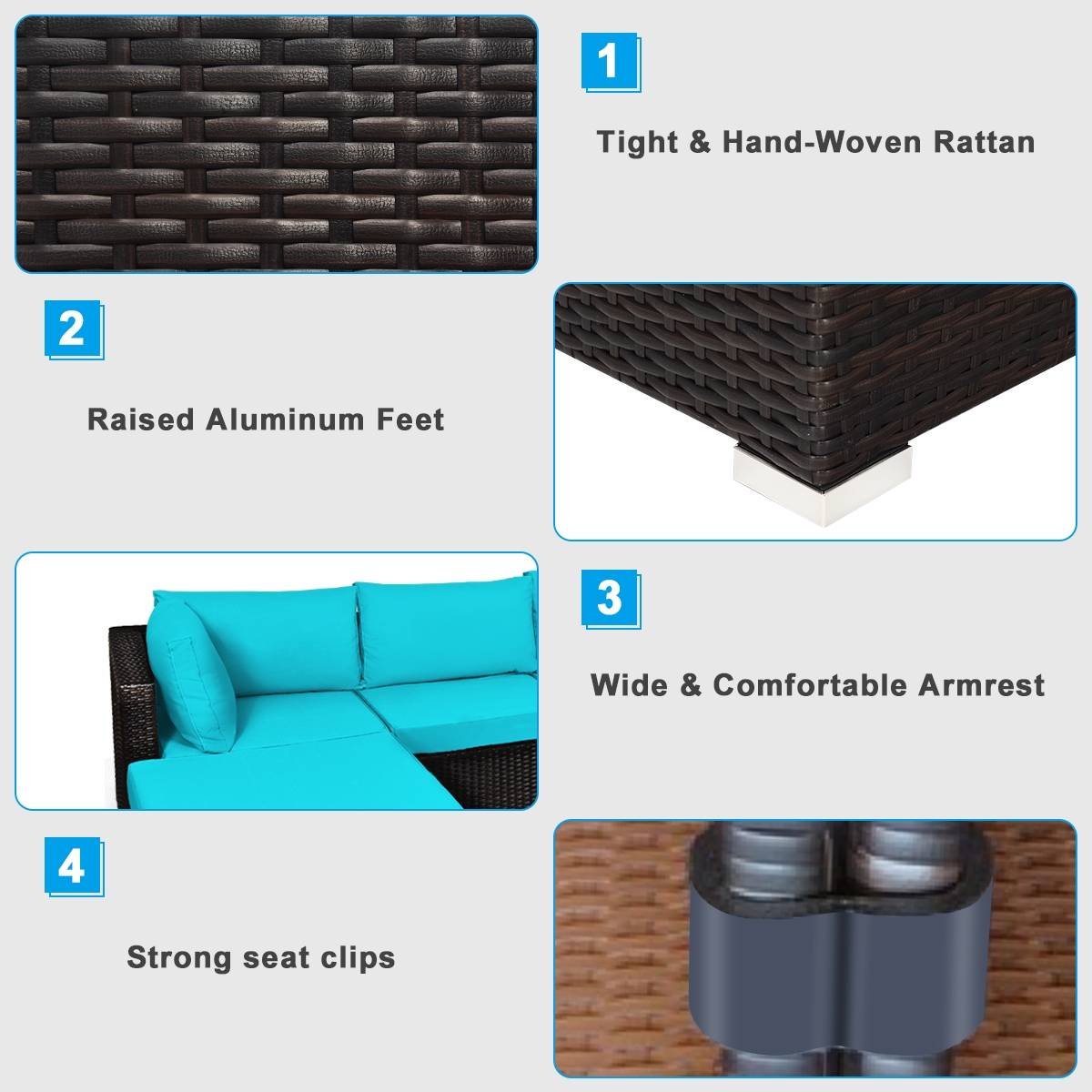 1

Tight & Hand-Woven Rattan

2

Raised Aluminum Feet

3

Wide & Comfortable Armrest

4

Strong seat clips