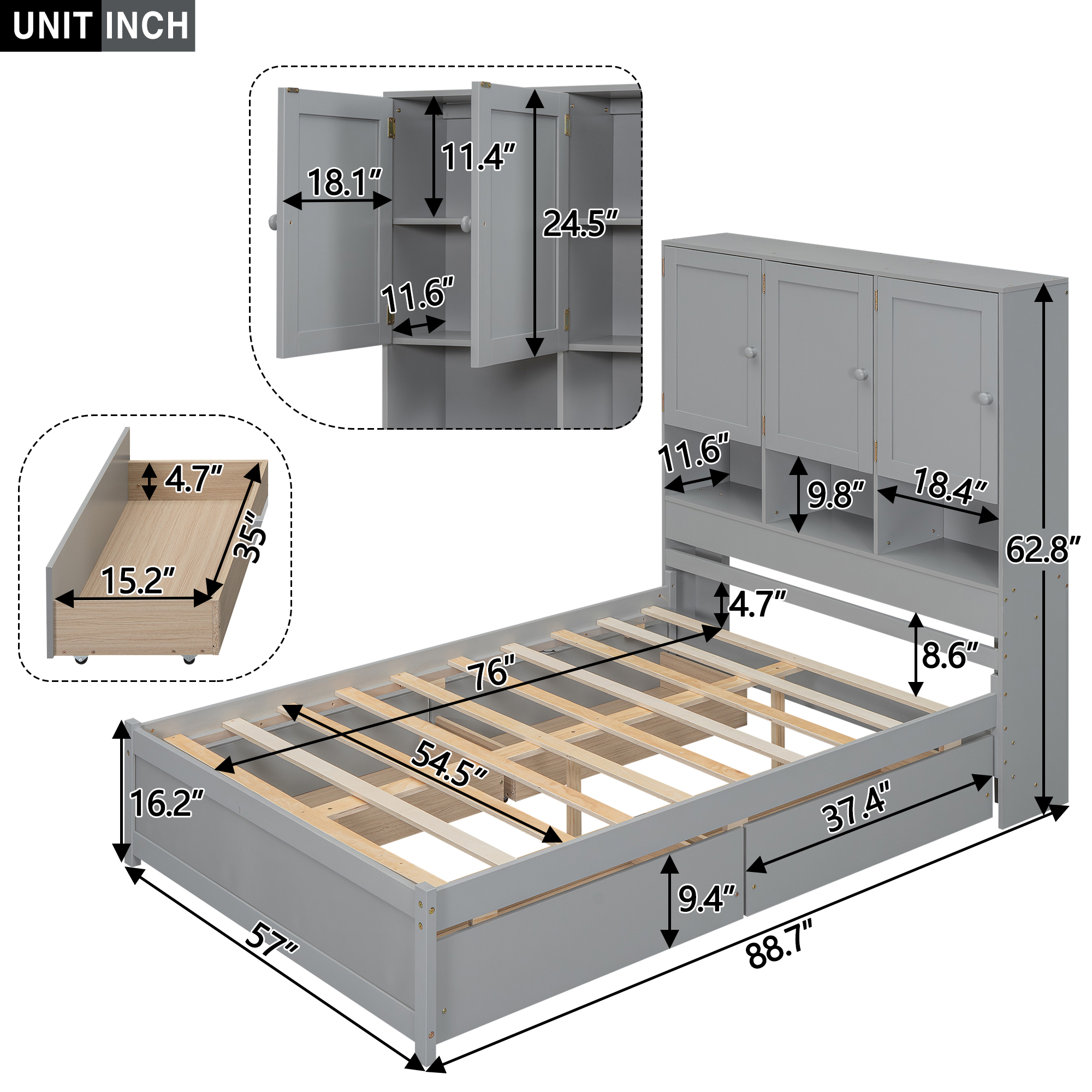 UNIT INCH

18.1"
11.4"
24.5"
11.6"

4.7"
35"
15.2"

11.6"
9.8"
18.4"
62.8"
4.7"
8.6"
76"
54.5"
16.2"
37.4"
9.4"
57"
88.7"