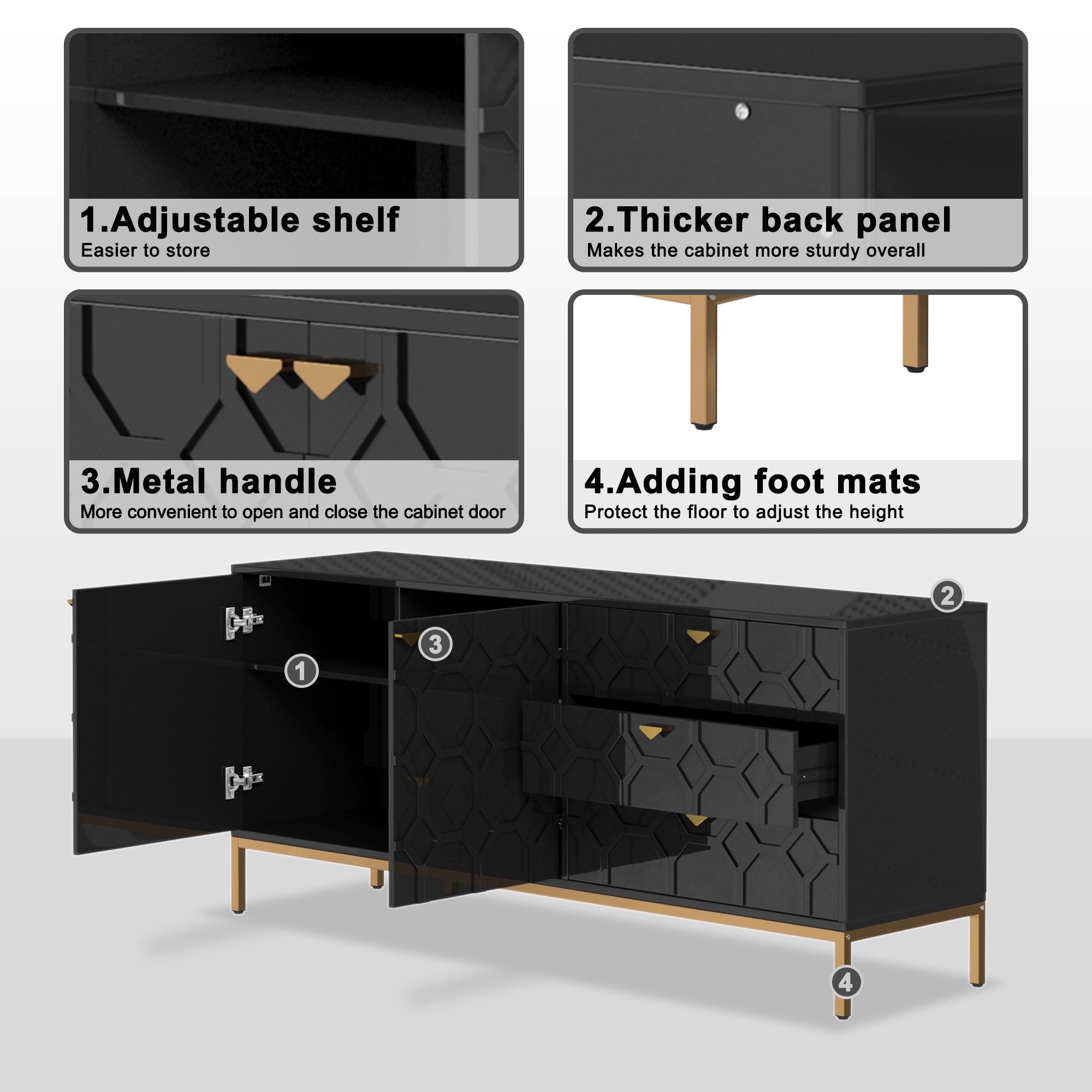 1.Adjustable shelf
Easier to store

2.Thicker back panel
Makes the cabinet more sturdy overall

3.Metal handle
More convenient to open and close the cabinet door

4.Adding foot mats
Protect the floor to adjust the height

2

3

1

4