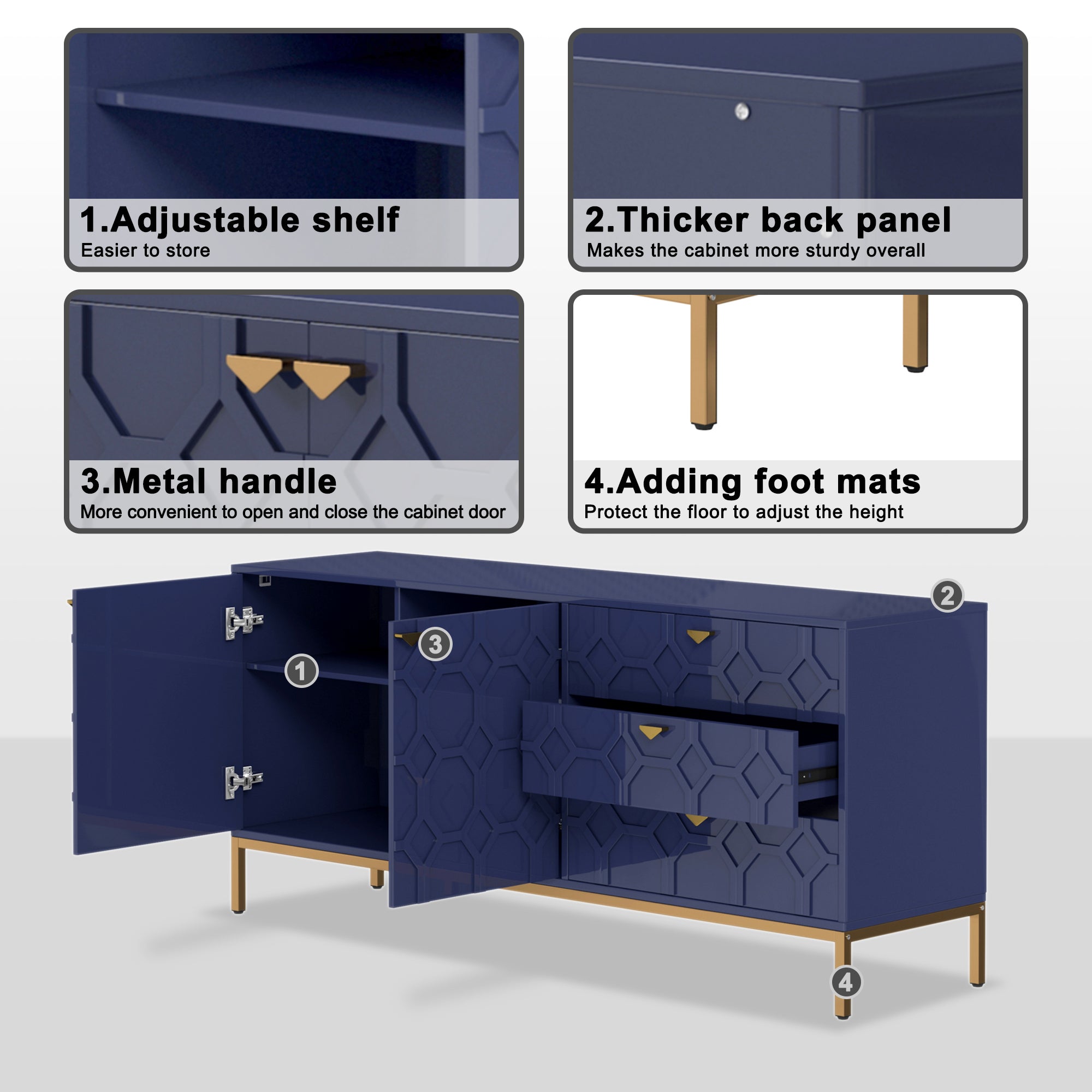 1.Adjustable shelf
Easier to store

2.Thicker back panel
Makes the cabinet more sturdy overall

3.Metal handle
More convenient to open and close the cabinet door

4.Adding foot mats
Protect the floor to adjust the height

2

3

1

4