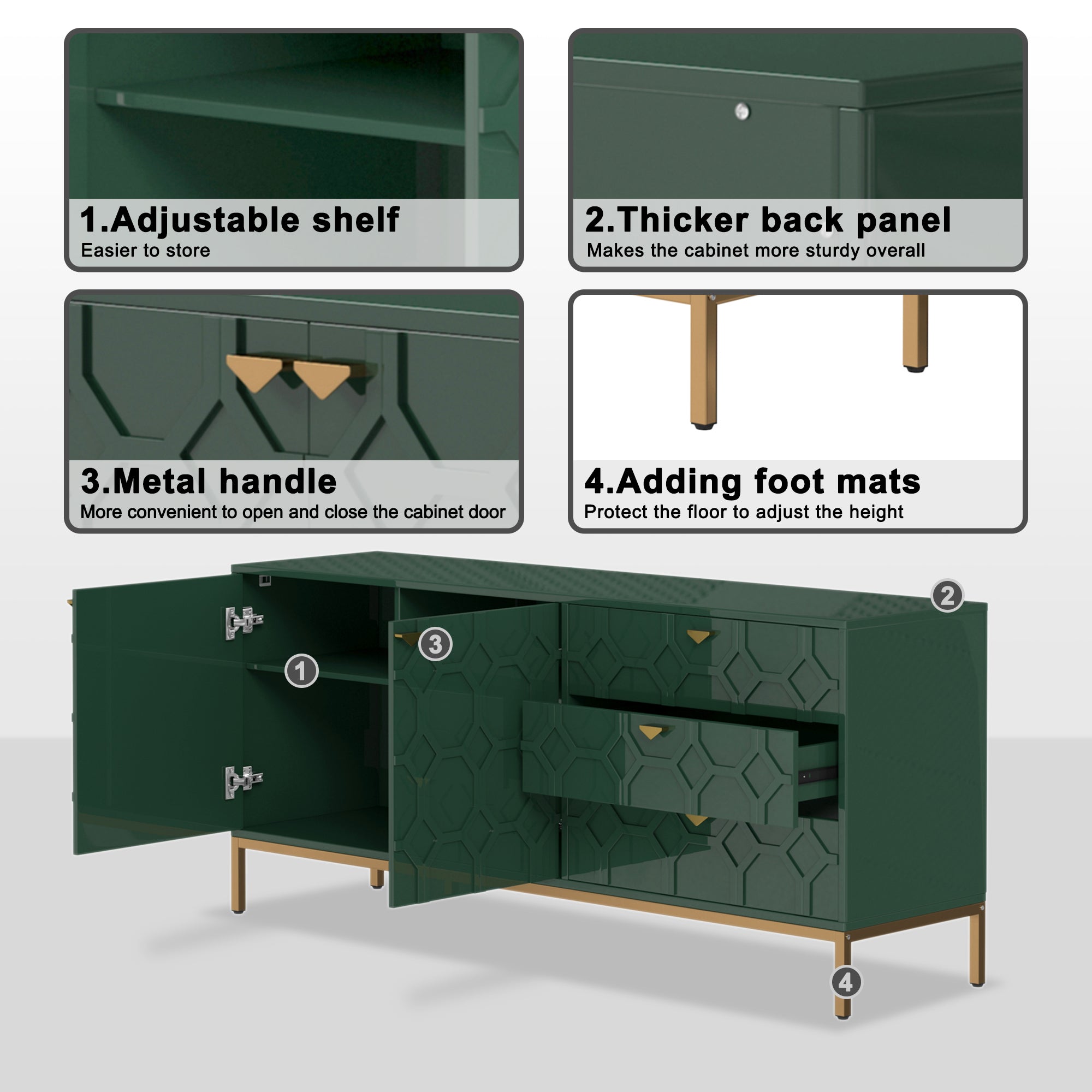 1.Adjustable shelf
Easier to store

2.Thicker back panel
Makes the cabinet more sturdy overall

3.Metal handle
More convenient to open and close the cabinet door

4.Adding foot mats
Protect the floor to adjust the height

2

3

1

4