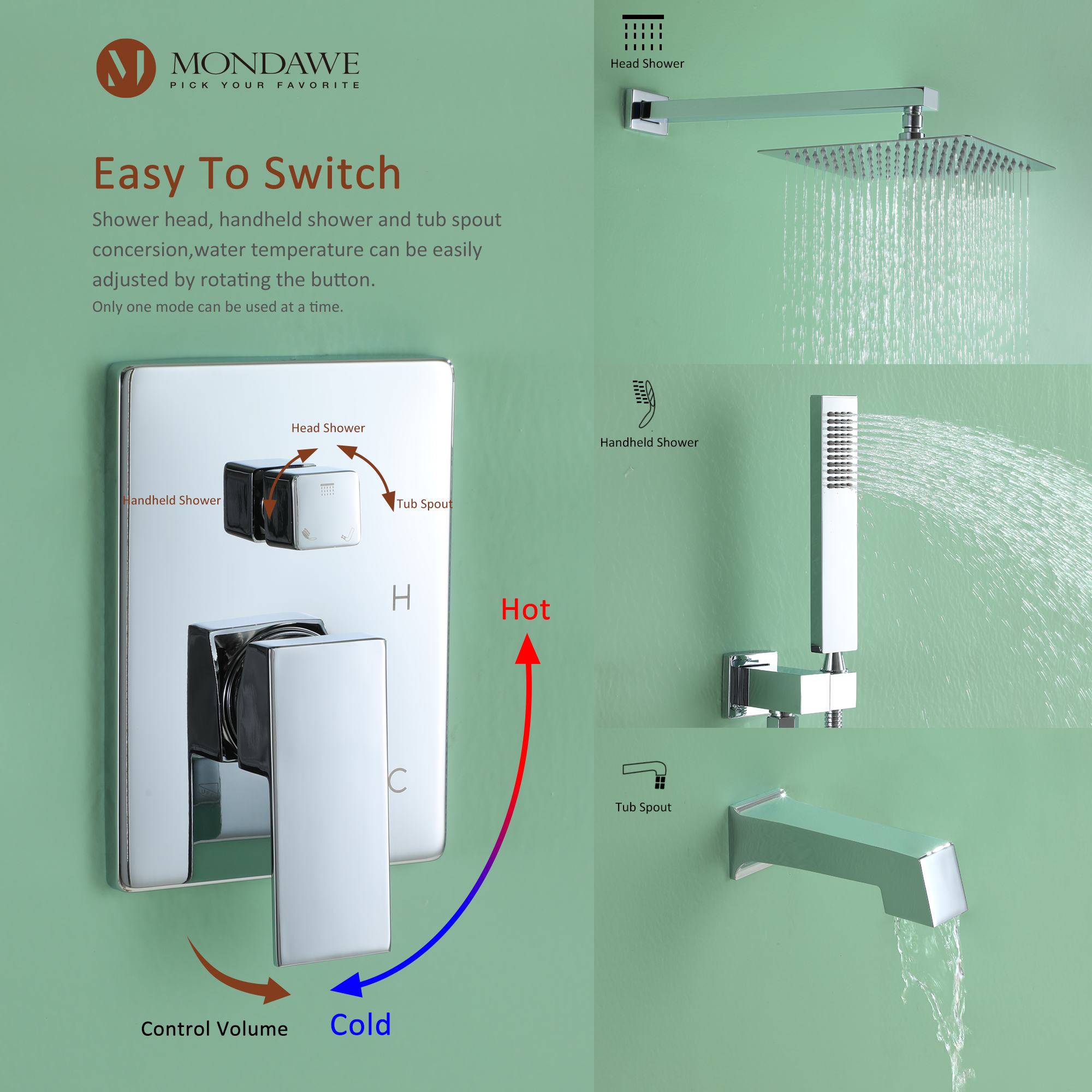 MONDAWE
PICK YOUR FAVORITE

Easy To Switch

Shower head, handheld shower and tub spout concersion,water temperature can be easily adjusted by rotating the button.

Only one mode can be used at a time.

Head Shower

Handheld Shower

Tub Spout

H

C

Hot

Control Volume

Cold

Head Shower

Handheld Shower

Tub Spout