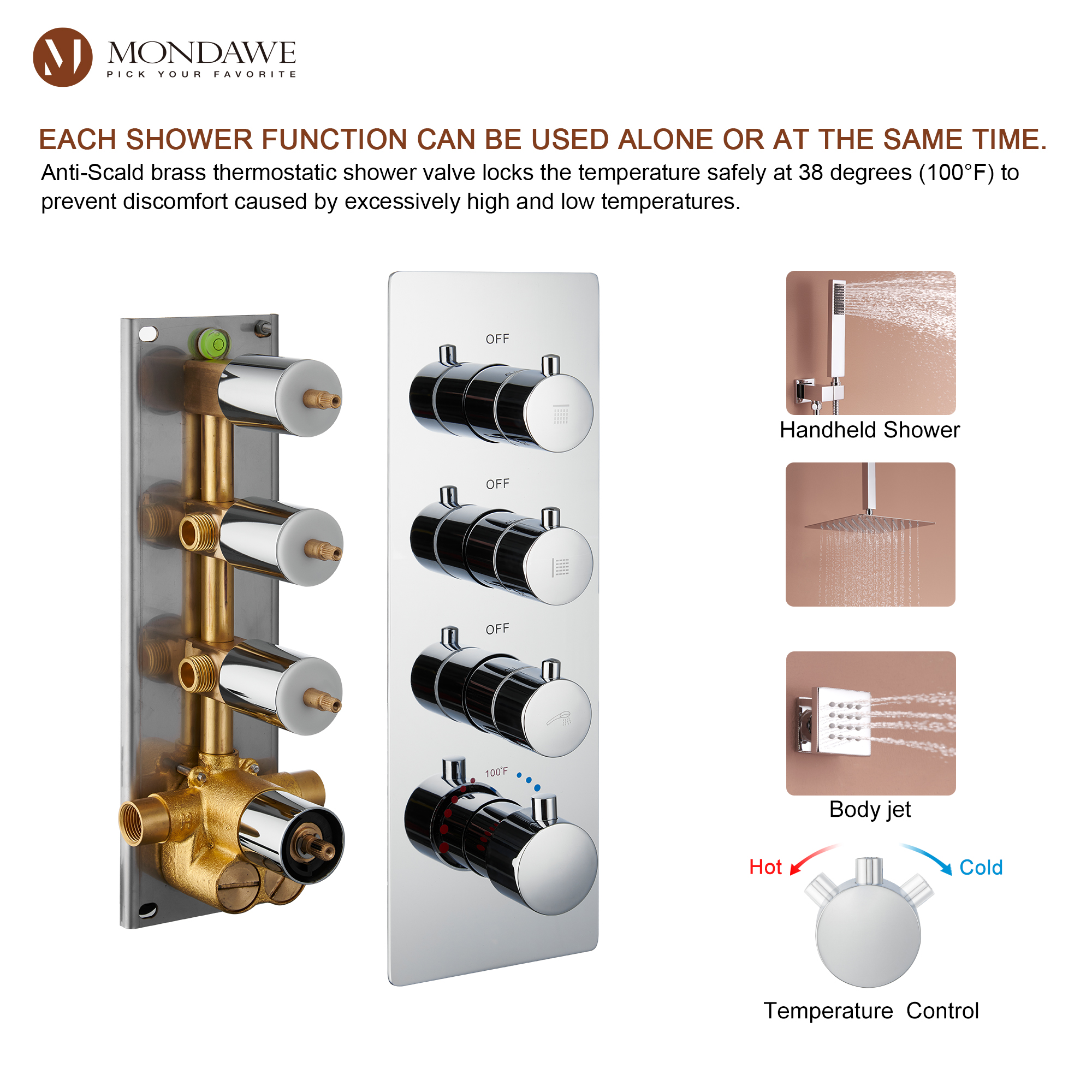 MONDAWE
PICK YOUR FAVORITE

EACH SHOWER FUNCTION CAN BE USED ALONE OR AT THE SAME TIME.
Anti-Scald brass thermostatic shower valve locks the temperature safely at 38 degrees (100°F) to prevent discomfort caused by excessively high and low temperatures.

OFF

OFF

OFF

100°F

Handheld Shower

Body jet

Hot

Cold

Temperature Control