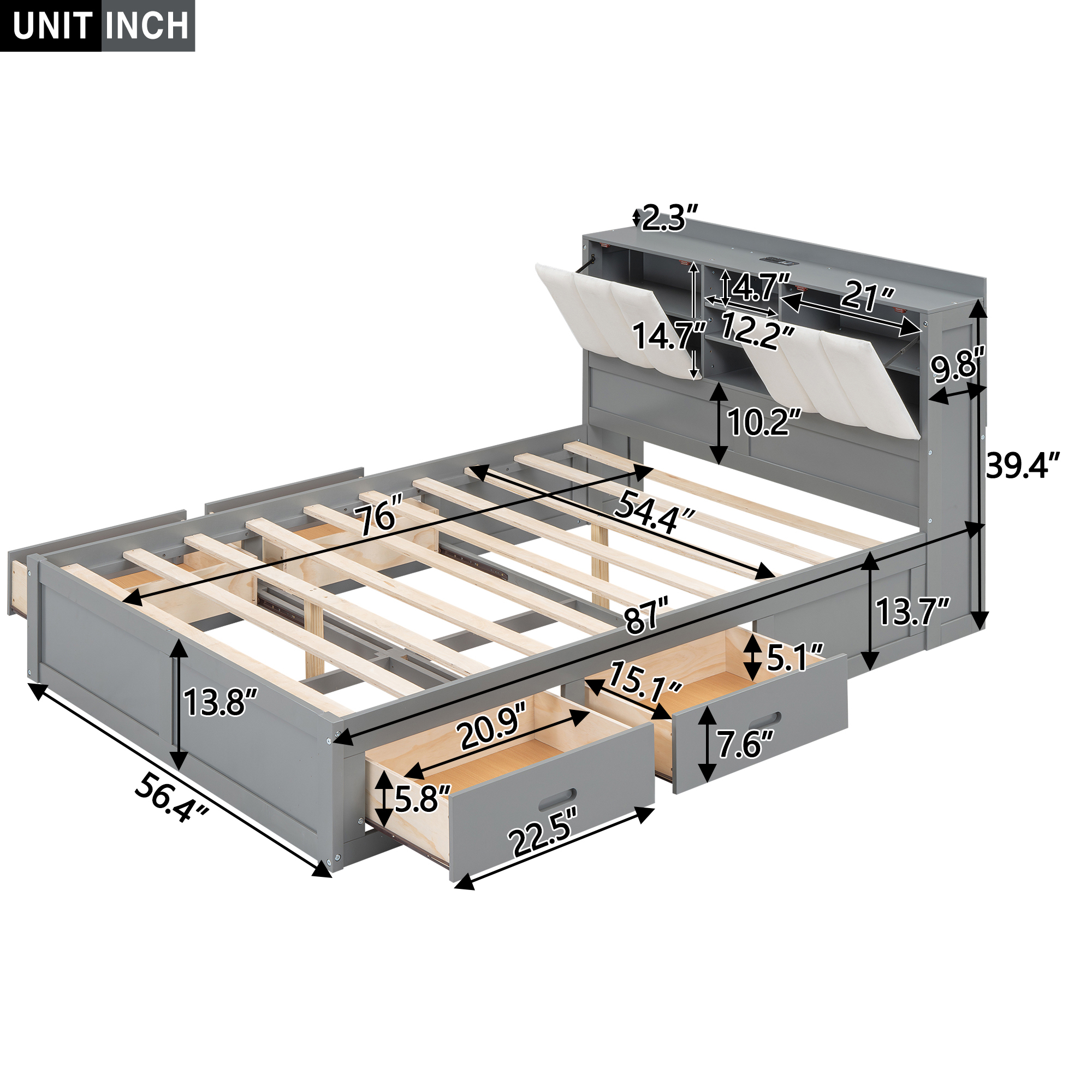 UNIT INCH

2.3″
4.7″
21″
14.7″
12.2″
9.8″
10.2″
39.4″
76″
54.4″
87″
13.7″
5.1″
15.1″
13.8″
20.9″
7.6″
5.8″
56.4″
22.5″