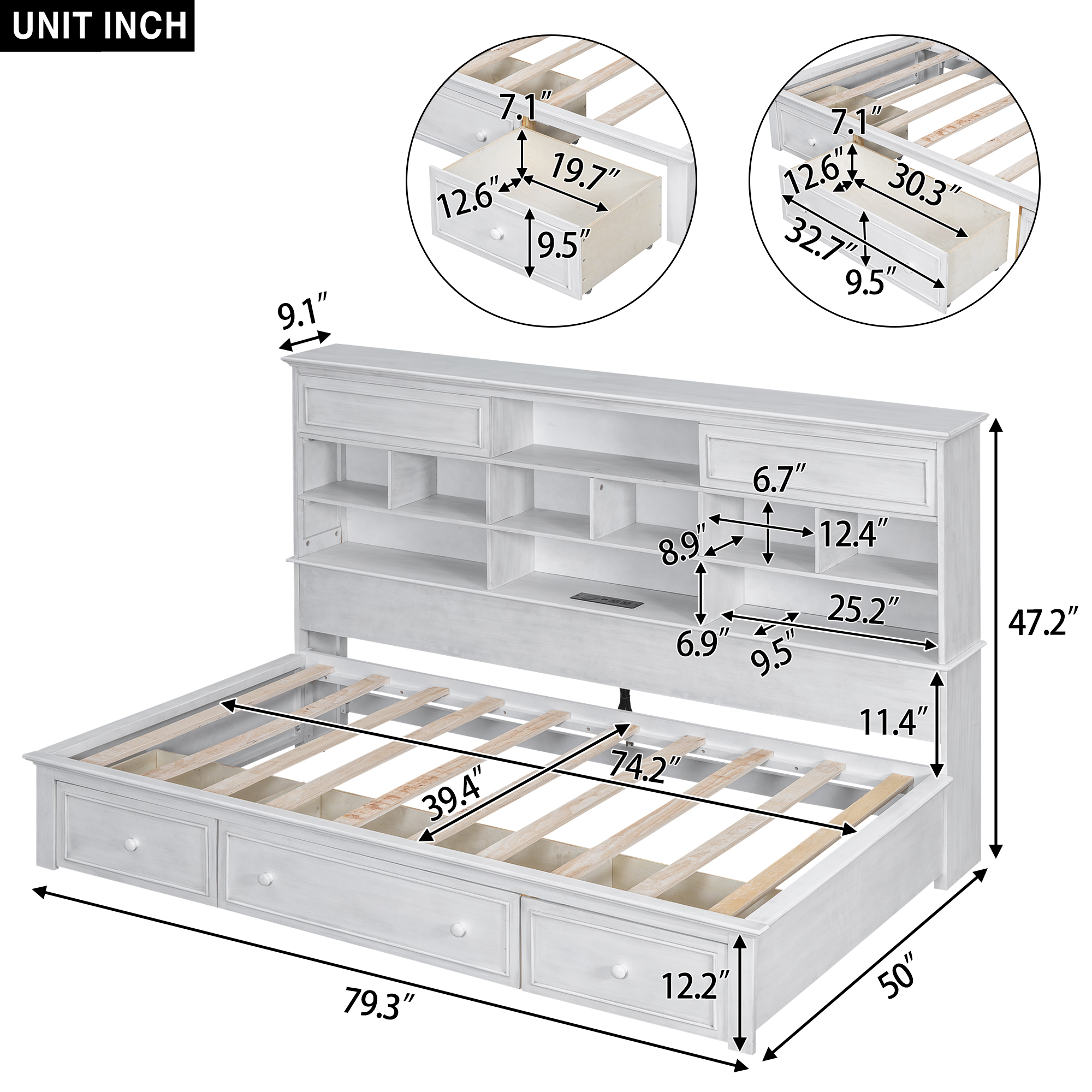 UNIT INCH

7.1″
19.7″
12.6″
9.5″

7.1″
12.6″
30.3″
32.7″
9.5″

9.1″
6.7″
12.4″
8.9″
25.2″
6.9″
9.5″
47.2″
11.4″
74.2″
39.4″
12.2″
79.3″
50″