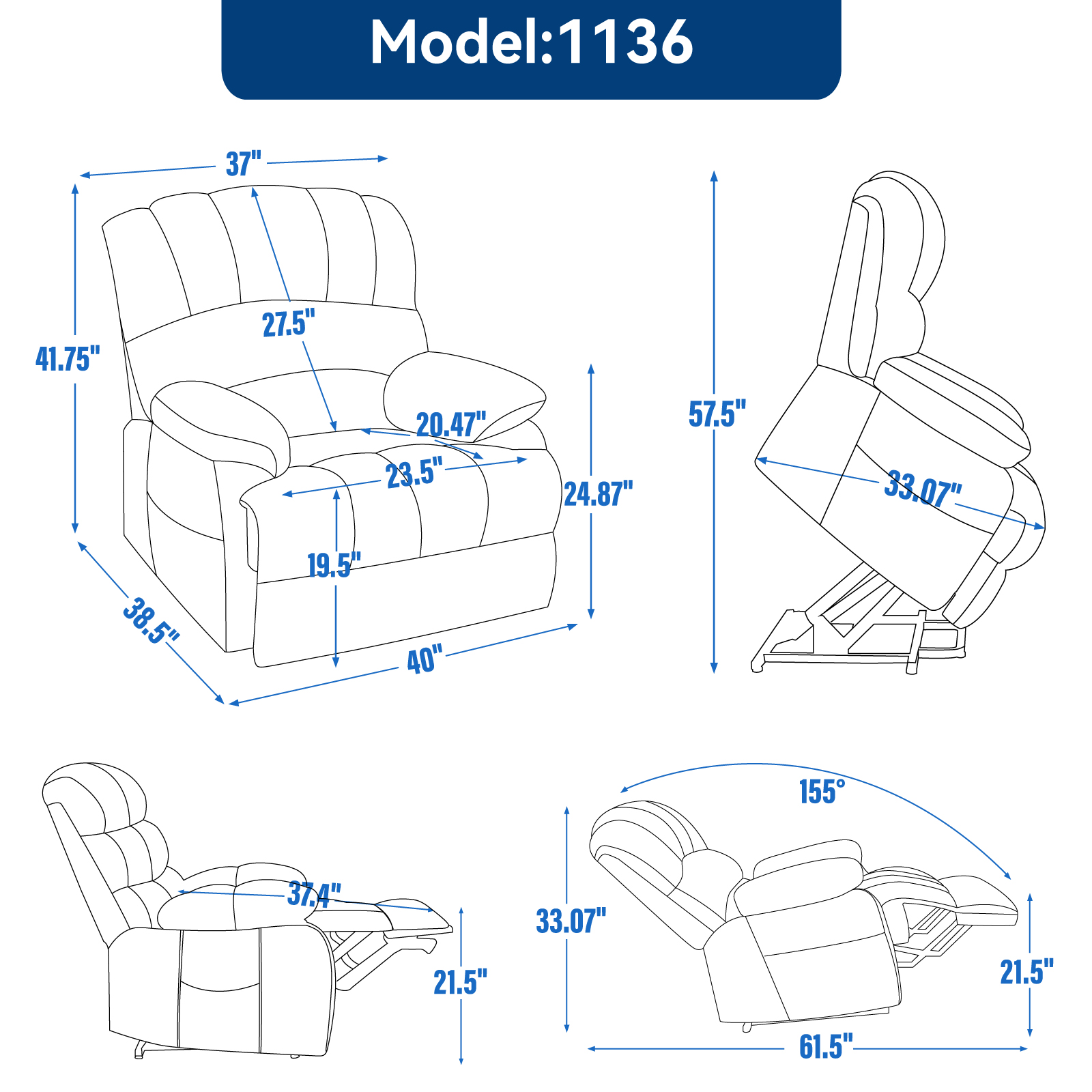 Model:1136

37"

41.75"

27.5"

20.47"

23.5"

24.87"

19.5"

38.5"

40"

57.5"

33.07"

37.4"

21.5"

155°

33.07"

21.5"

61.5"