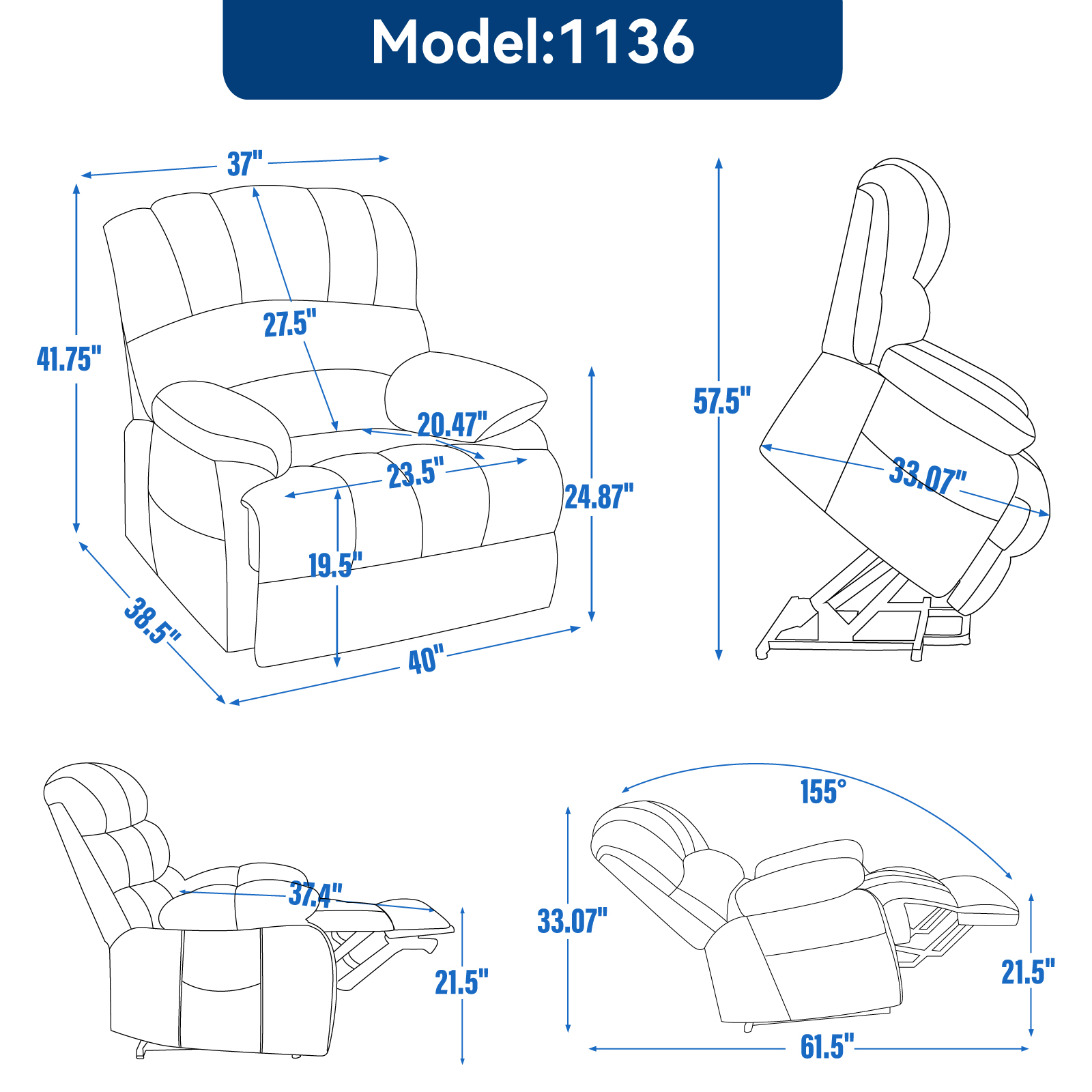 Model:1136

37"
41.75"
27.5"
20.47"
23.5"
24.87"
19.5"
38.5"
40"

57.5"
33.07"

37.4"
21.5"

155°
33.07"
21.5"
61.5"