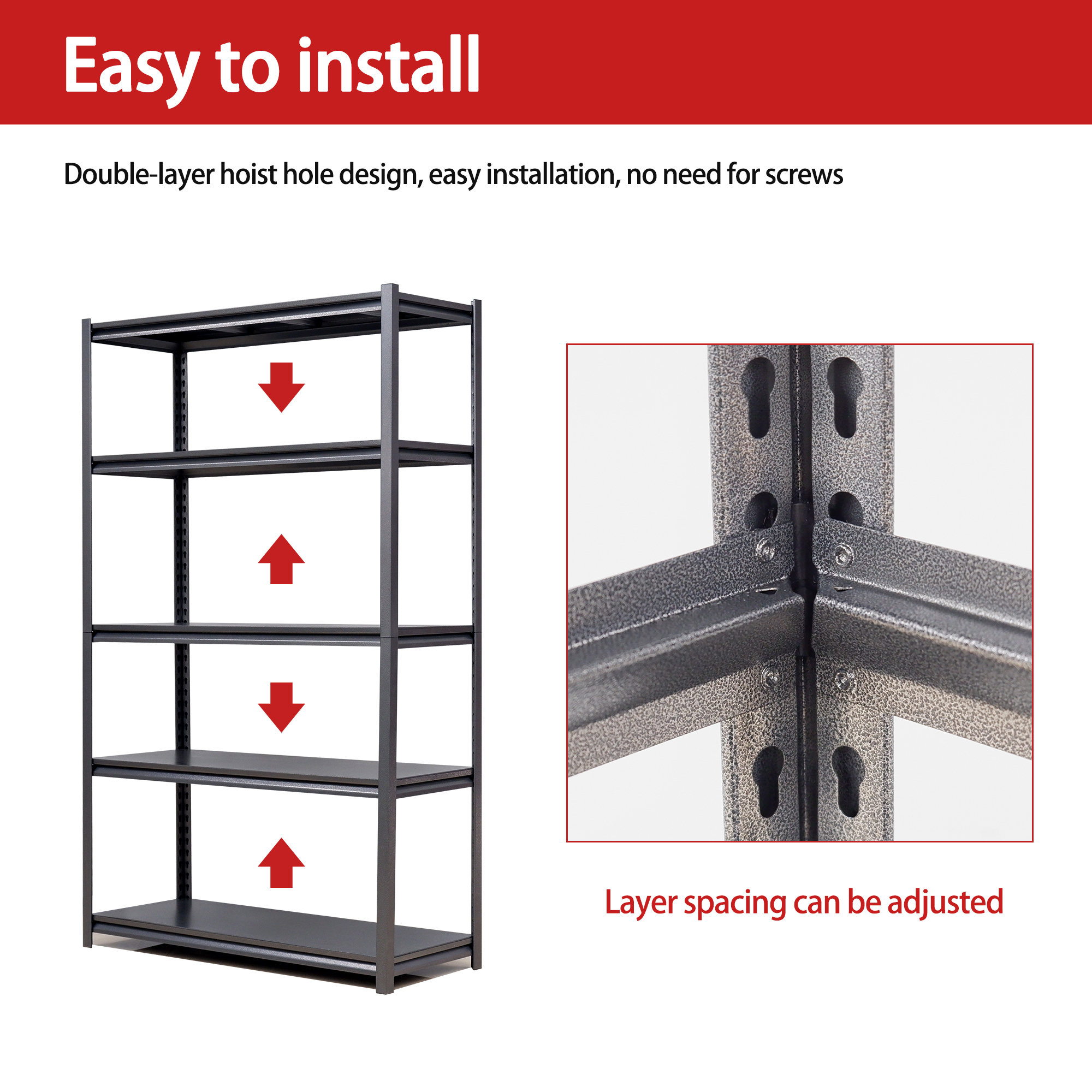 Easy to install

Double-layer hoist hole design, easy installation, no need for screws

Layer spacing can be adjusted