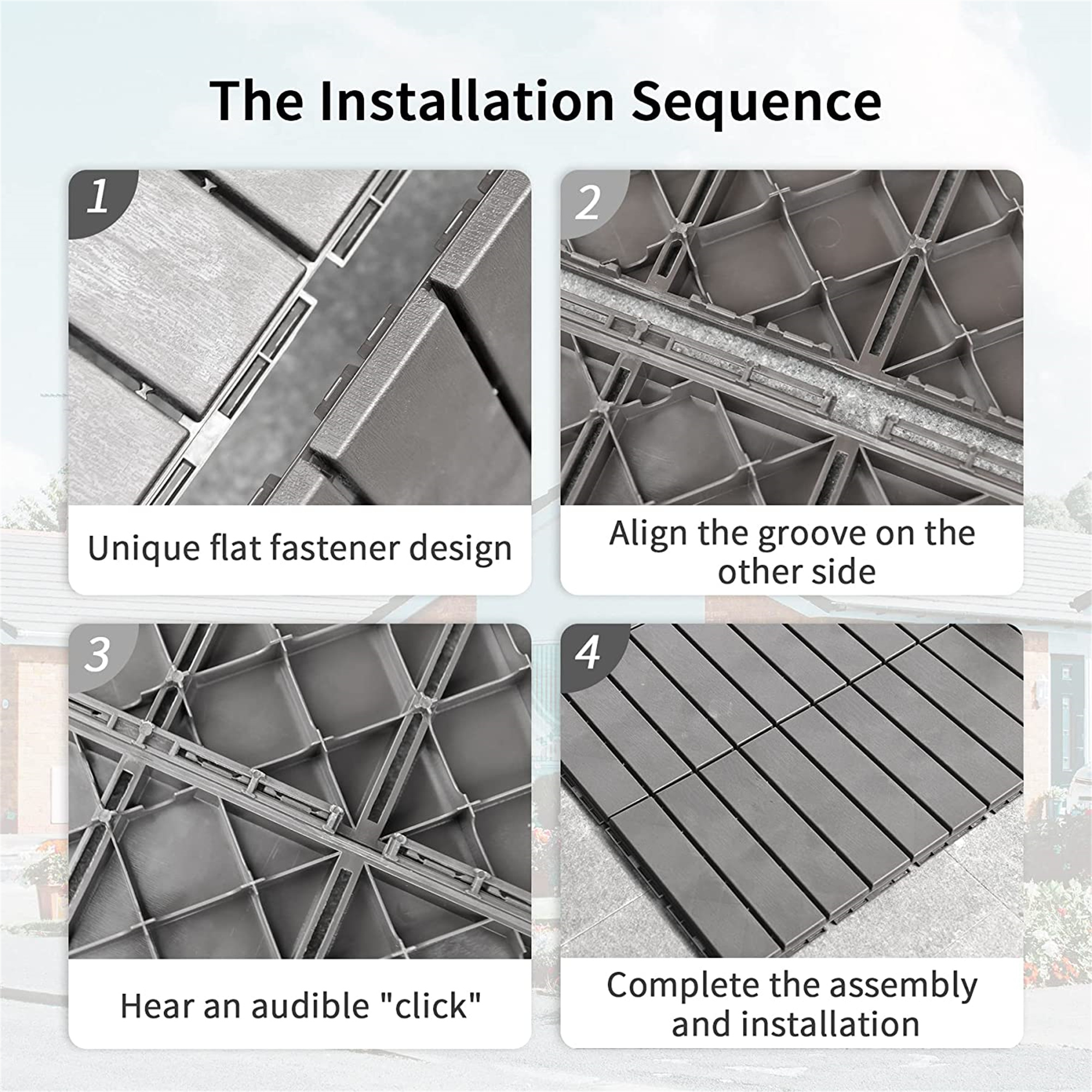 The Installation Sequence

1

Unique flat fastener design

2

Align the groove on the other side

3

Hear an audible "click"

4

Complete the assembly and installation