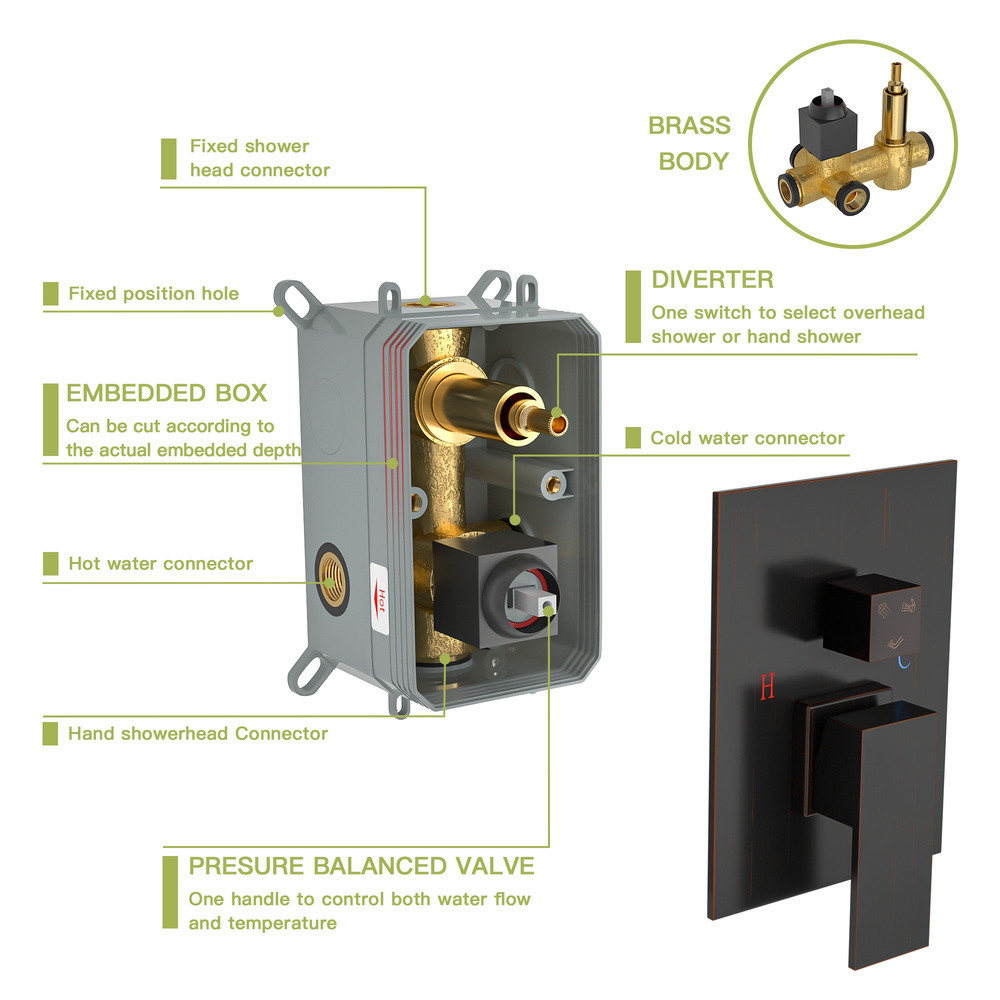 Fixed shower head connector

BRASS BODY

Fixed position hole

DIVERTER
One switch to select overhead shower or hand shower

EMBEDDED BOX
Can be cut according to the actual embedded depth

Cold water connector

Hot water connector

Hot

H

Hand showerhead Connector

PRESURE BALANCED VALVE
One handle to control both water flow and temperature