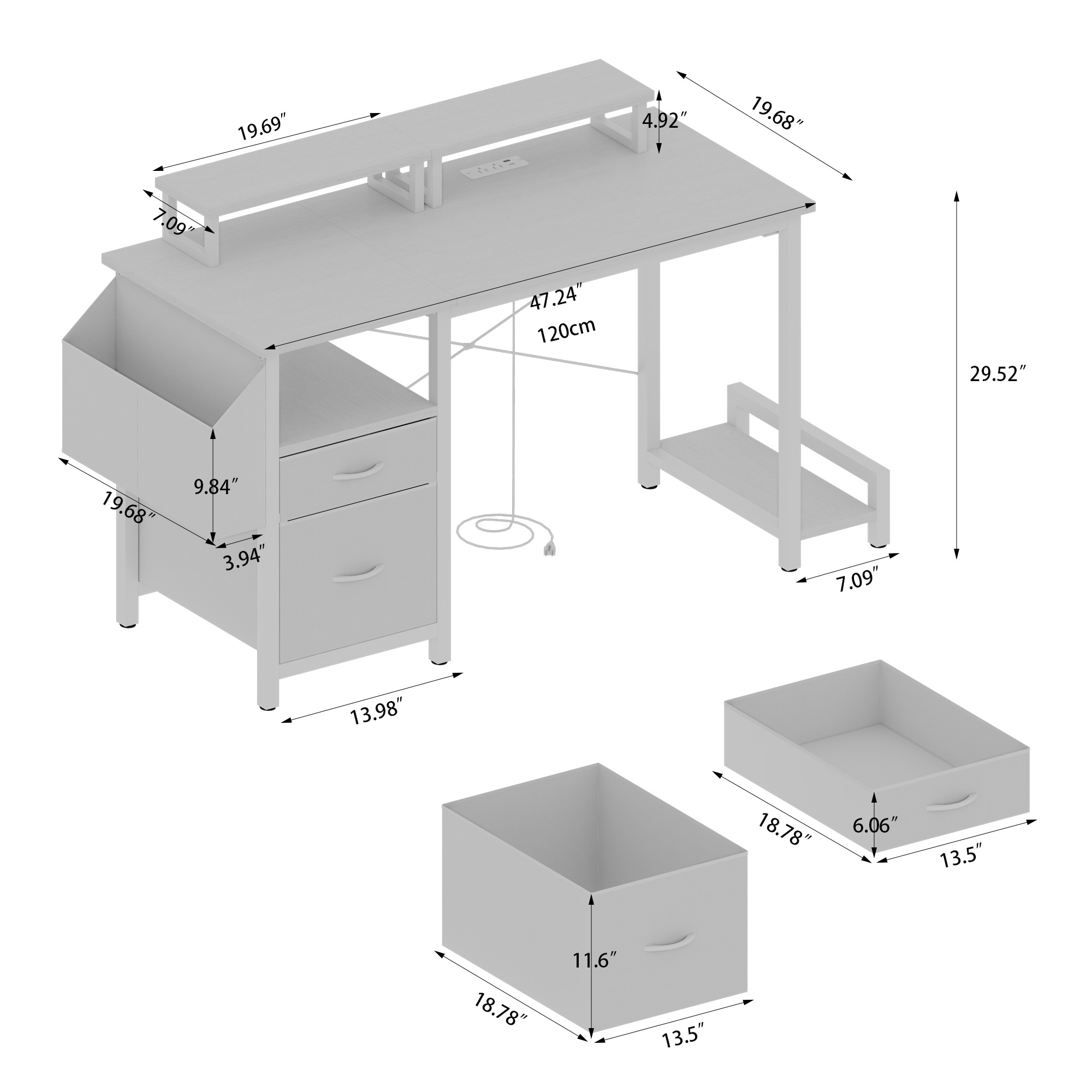 19.69″
4.92″
19.68″
7.09″
47.24″
120cm
29.52″
9.84″
19.68″
3.94″
7.09″
13.98″
18.78″
6.06″
13.5″
11.6″
18.78″
13.5″