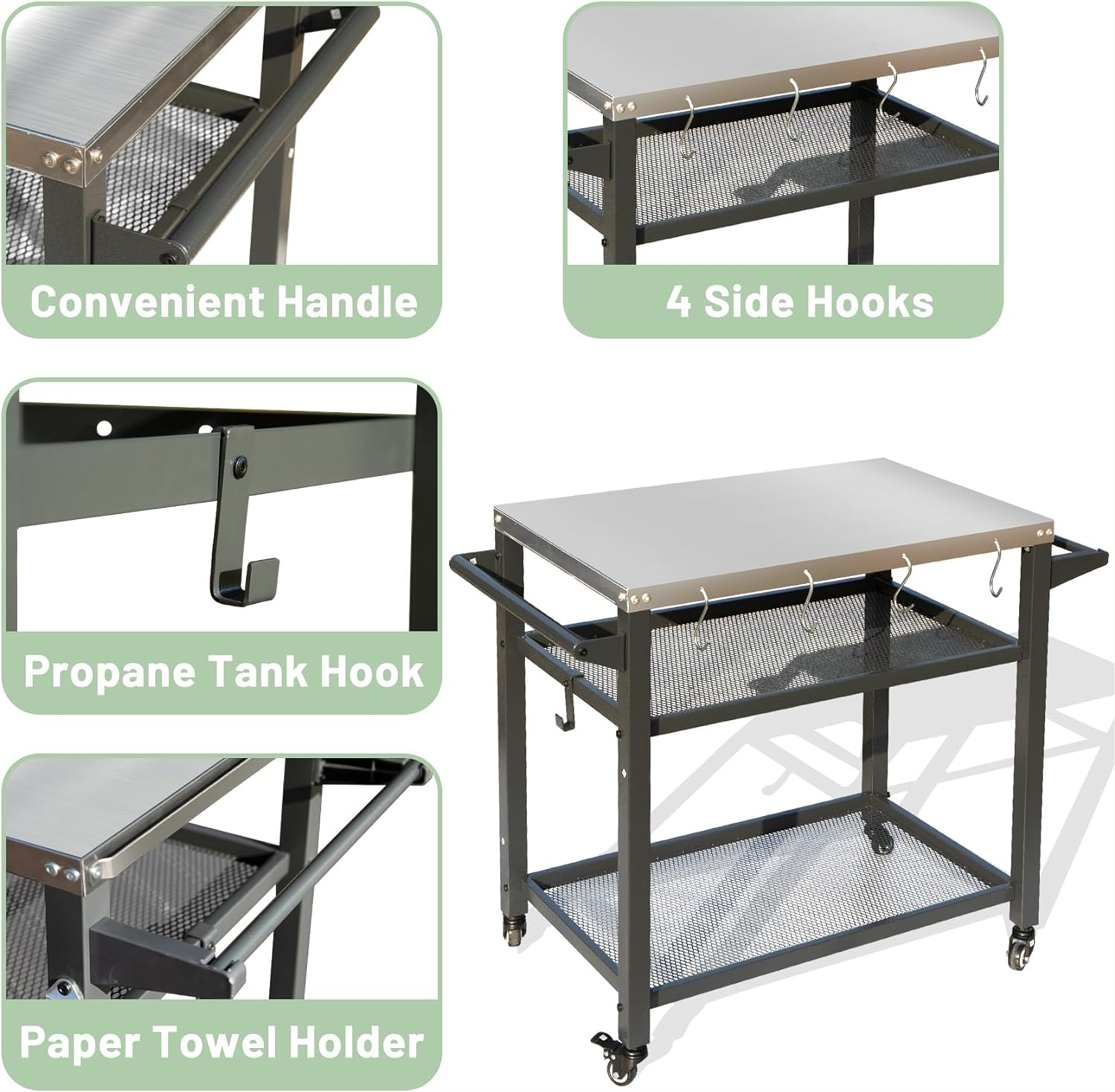 Convenient Handle

4 Side Hooks

Propane Tank Hook

Paper Towel Holder