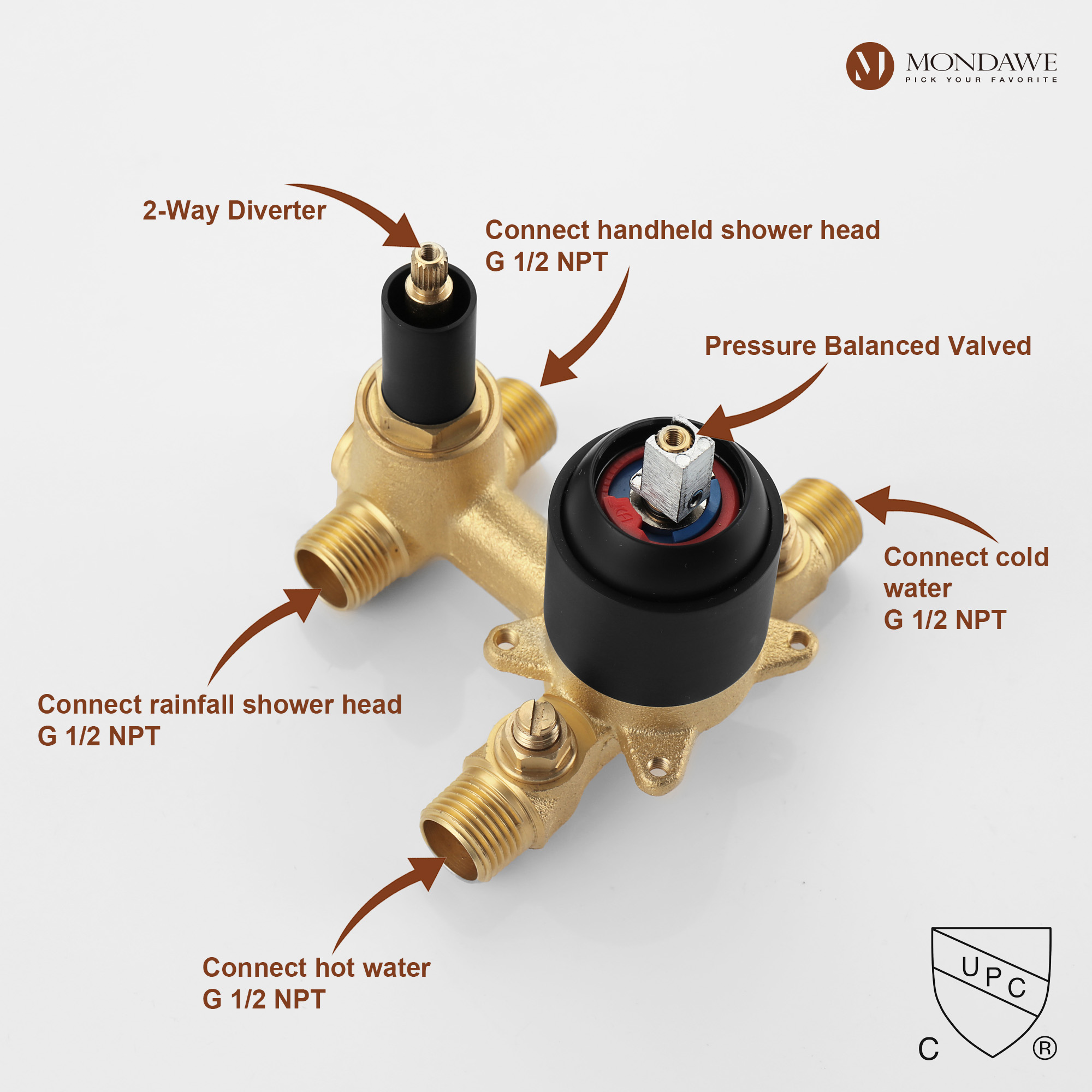 MONDAWE
PICK YOUR FAVORITE

2-Way Diverter

Connect handheld shower head
G 1/2 NPT

Pressure Balanced Valved

Connect cold water
G 1/2 NPT

Connect rainfall shower head
G 1/2 NPT

Connect hot water
G 1/2 NPT

UPC
C ®