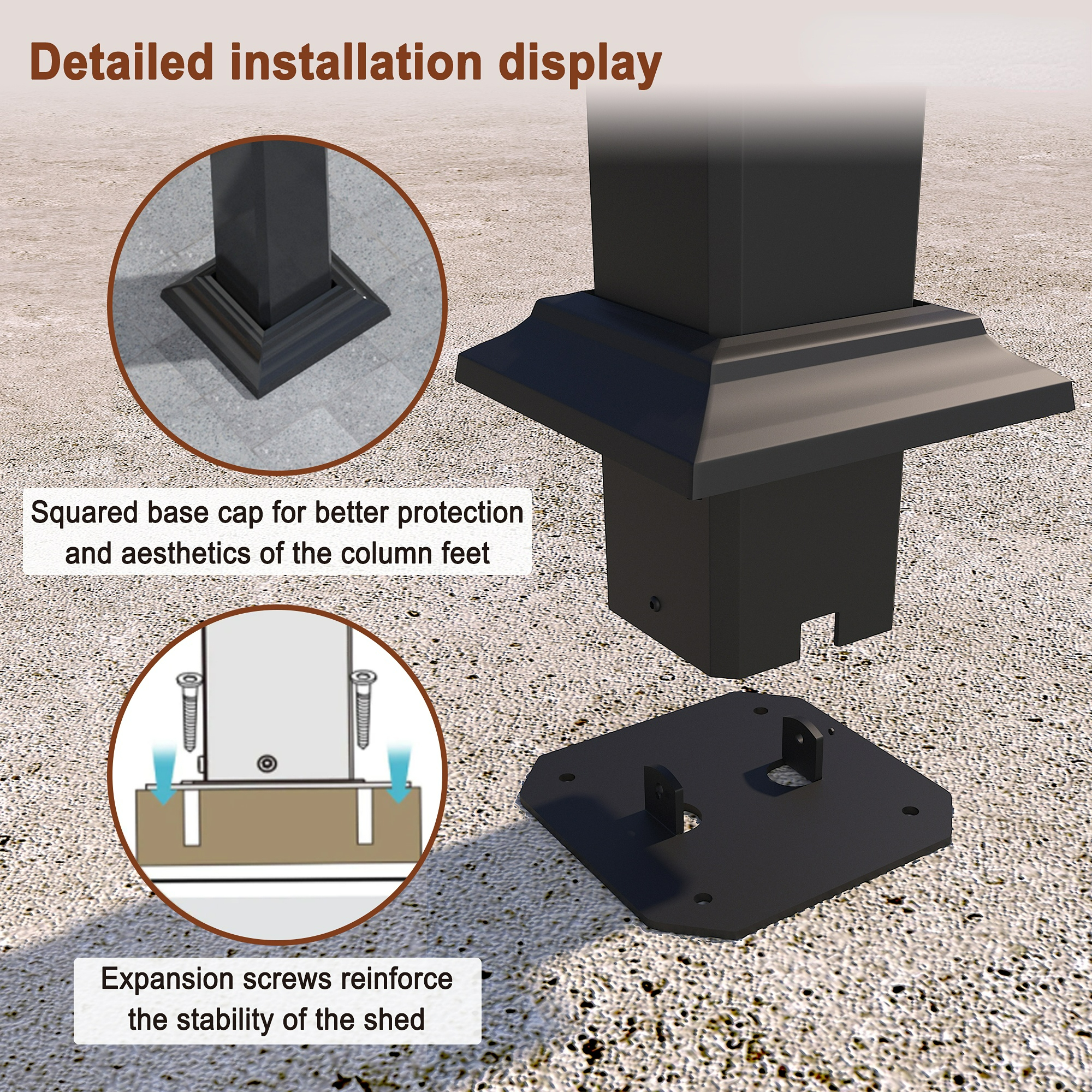 Detailed installation display

Squared base cap for better protection and aesthetics of the column feet

Expansion screws reinforce the stability of the shed