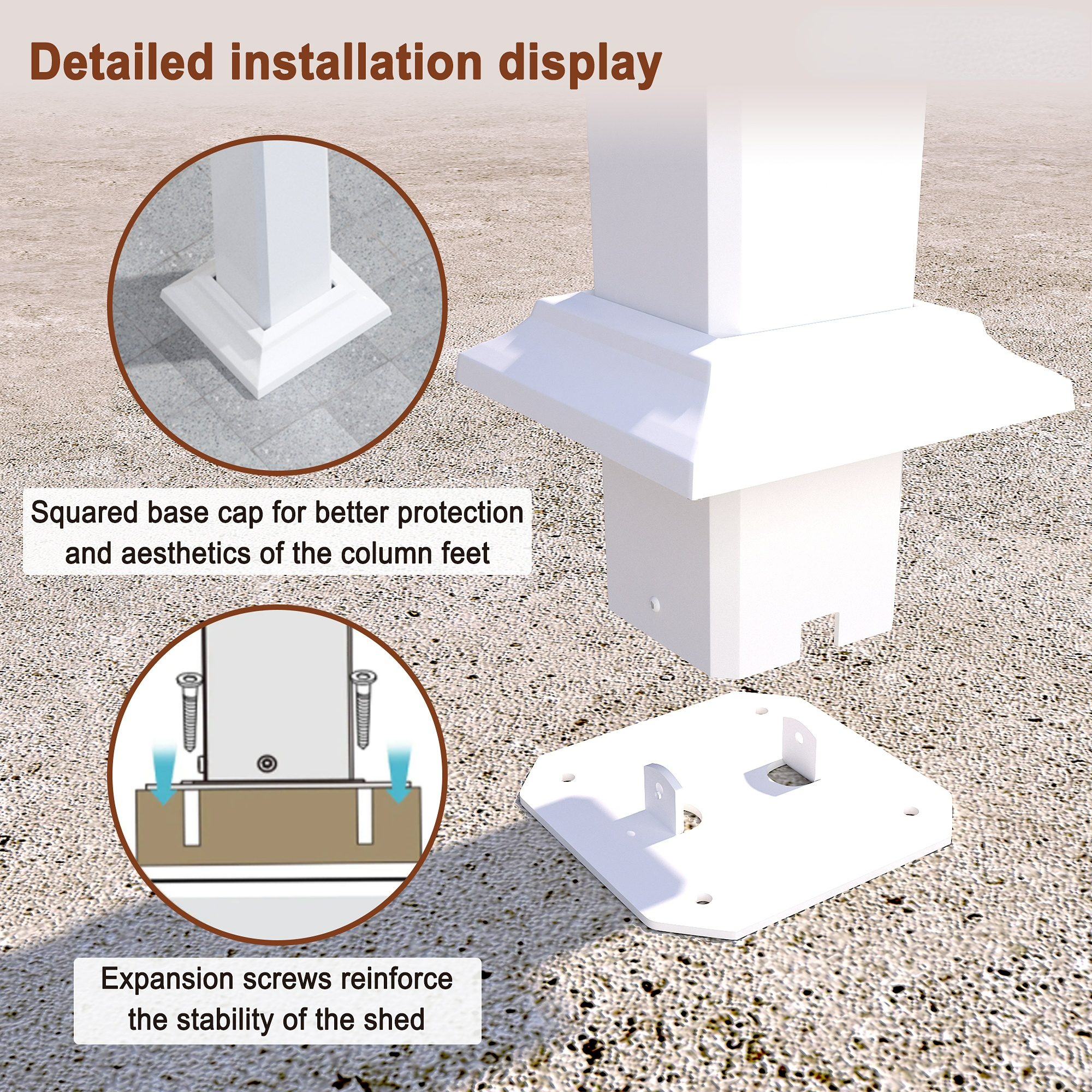 Detailed installation display

Squared base cap for better protection and aesthetics of the column feet

Expansion screws reinforce the stability of the shed