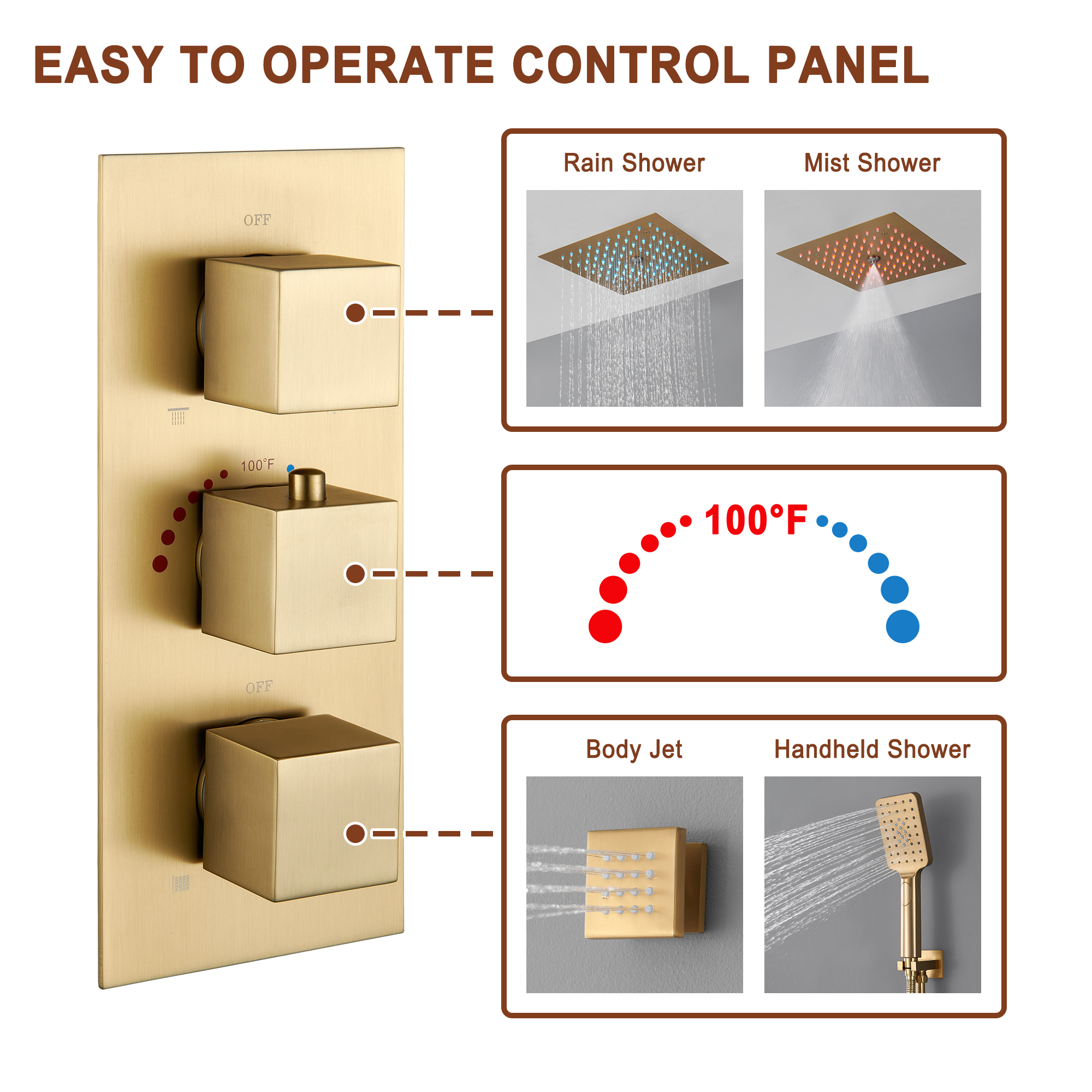 EASY TO OPERATE CONTROL PANEL

OFF

100°F

OFF

Rain Shower

Mist Shower

100°F

Body Jet

Handheld Shower