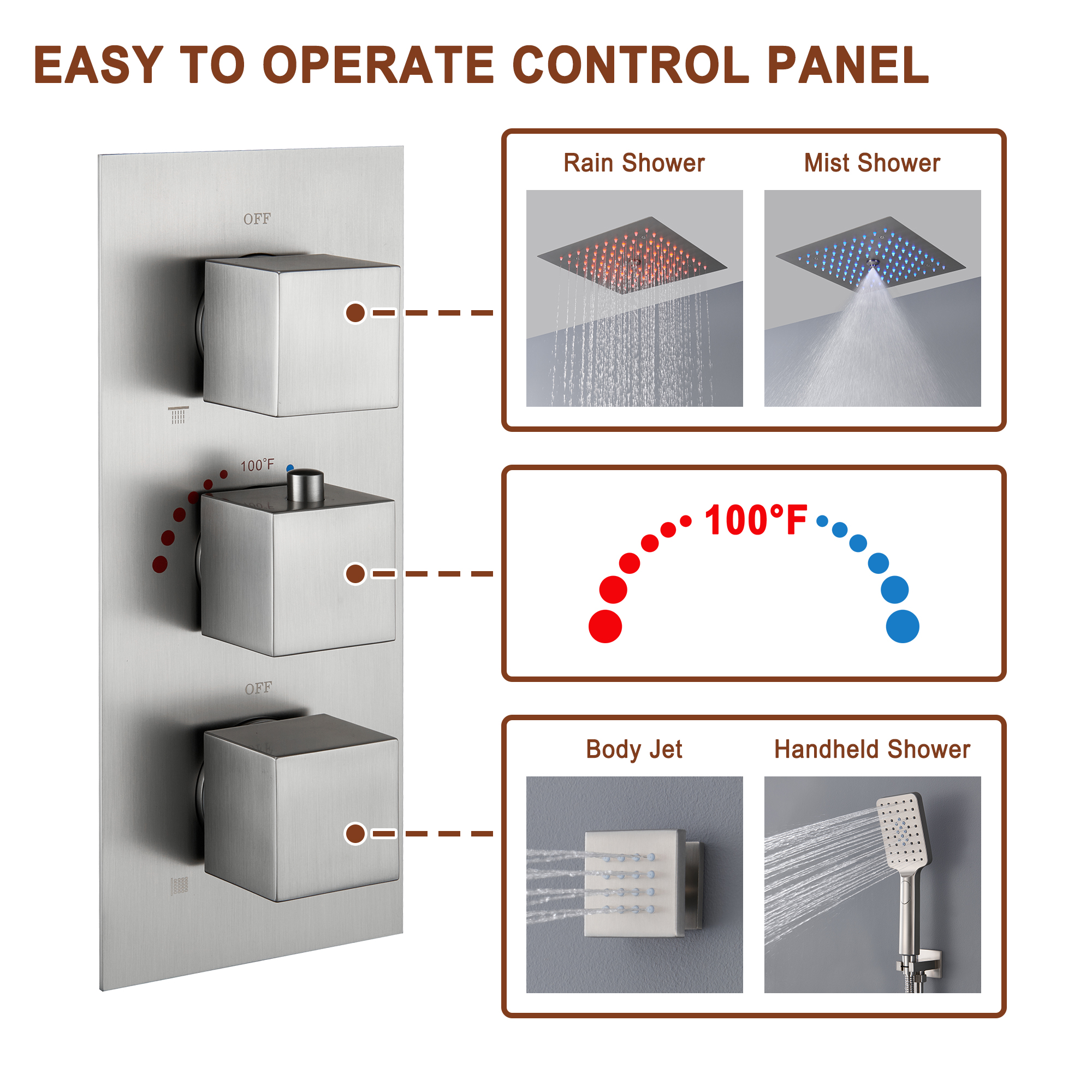 EASY TO OPERATE CONTROL PANEL

OFF

100°F

OFF

Rain Shower

Mist Shower

100°F

Body Jet

Handheld Shower