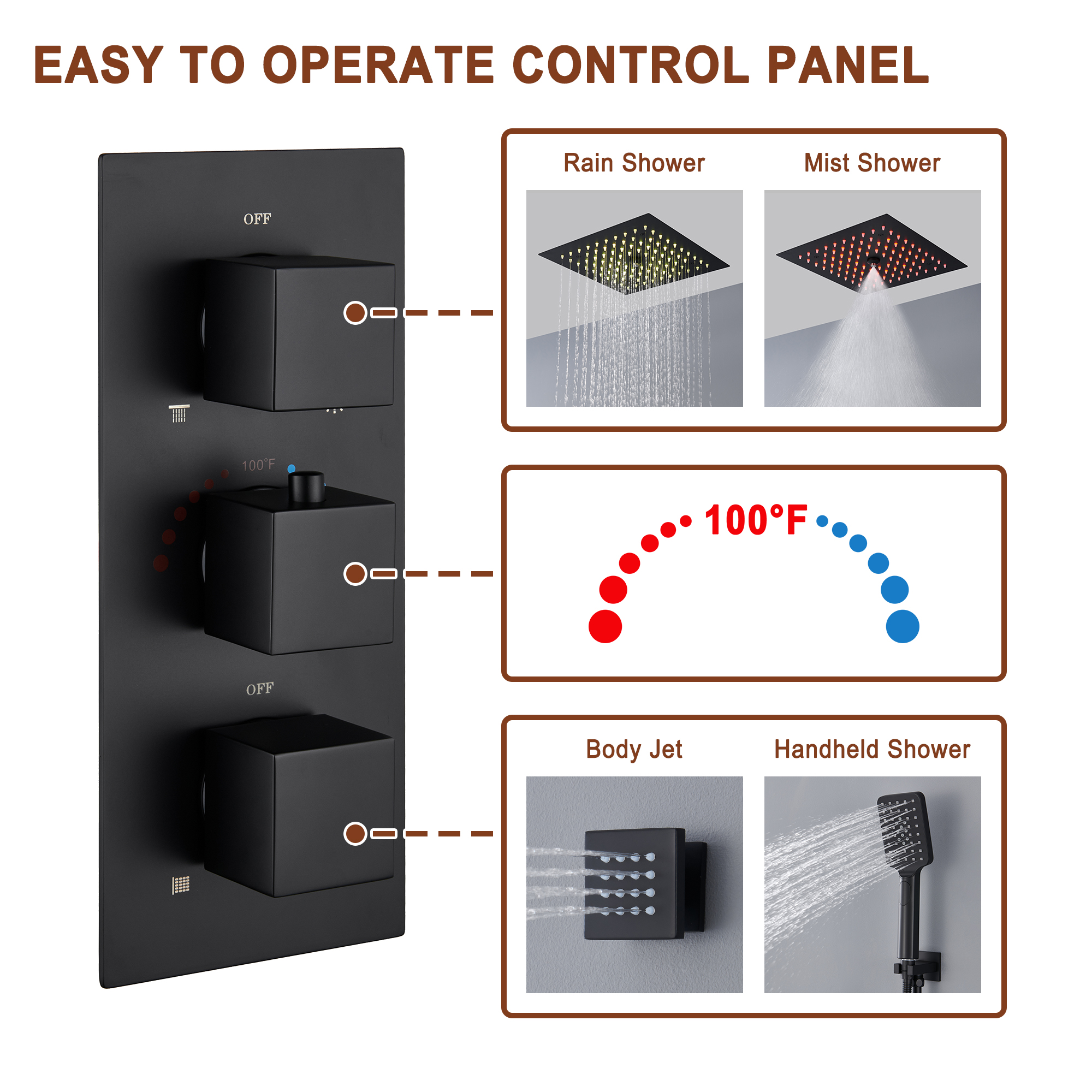 EASY TO OPERATE CONTROL PANEL

OFF

100°F

OFF

Rain Shower

Mist Shower

100°F

Body Jet

Handheld Shower