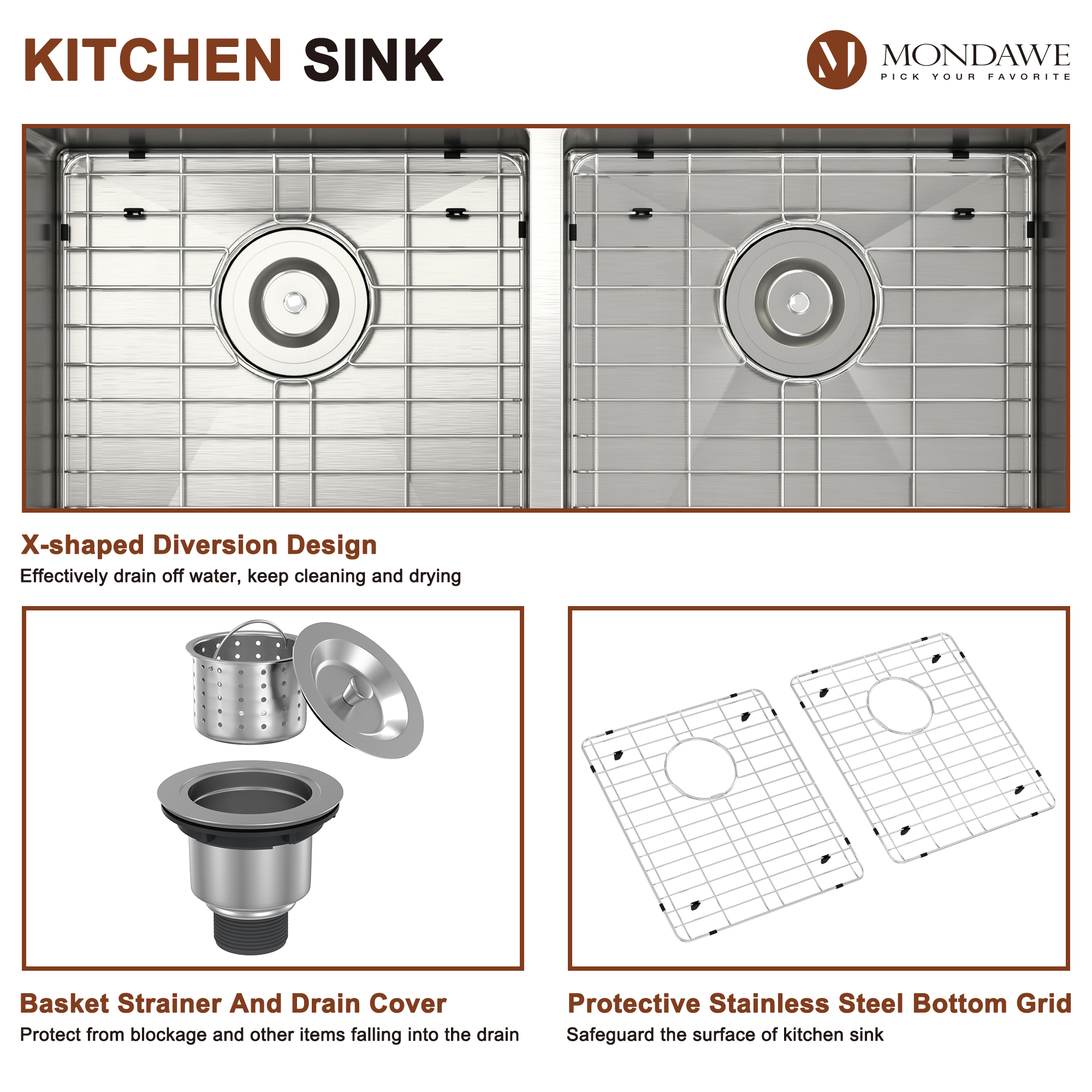 KITCHEN SINK

MONDAWE
PICK YOUR FAVORITE

X-shaped Diversion Design
Effectively drain off water, keep cleaning and drying

Basket Strainer And Drain Cover
Protect from blockage and other items falling into the drain

Protective Stainless Steel Bottom Grid
Safeguard the surface of kitchen sink