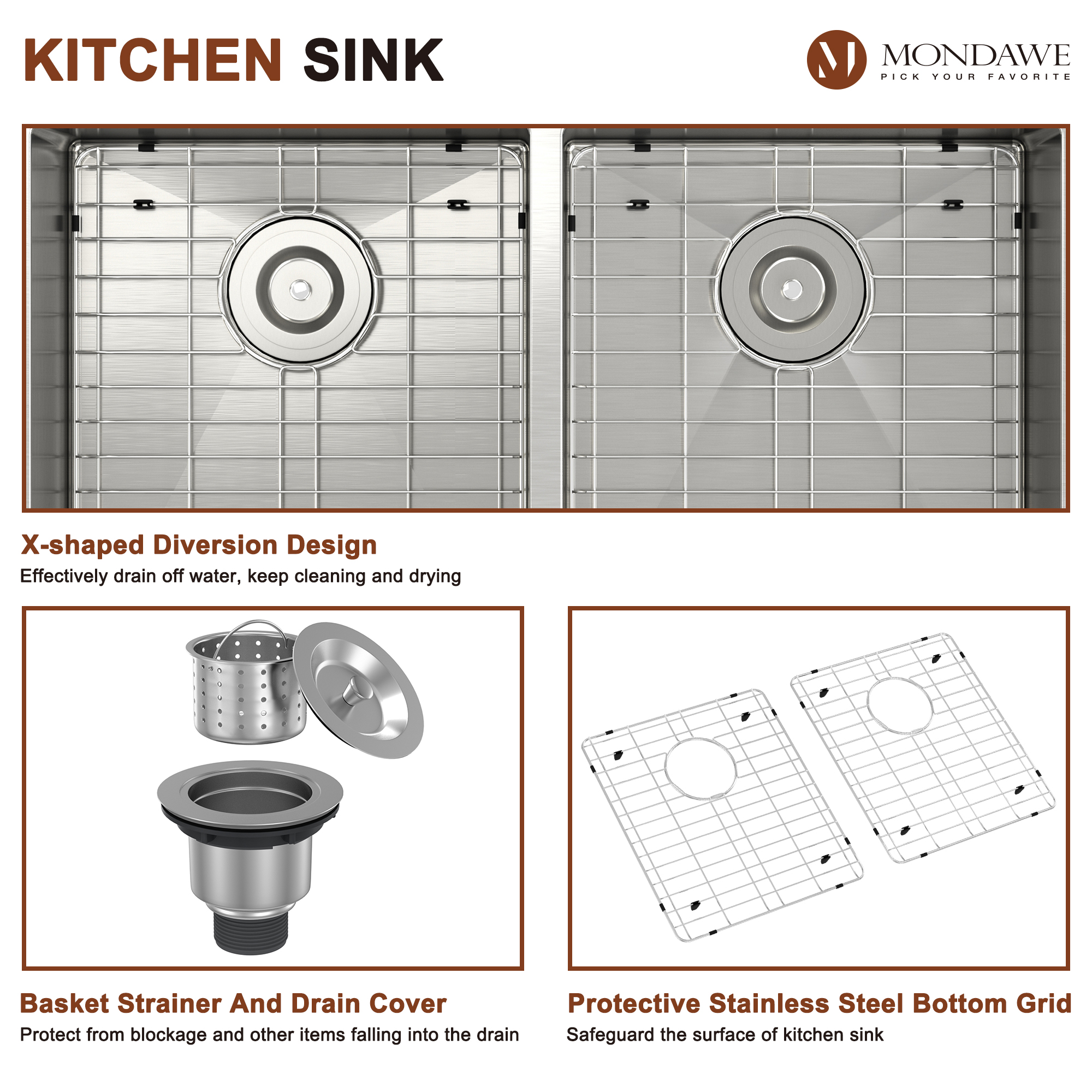 KITCHEN SINK

MONDAWE
PICK YOUR FAVORITE

X-shaped Diversion Design
Effectively drain off water, keep cleaning and drying

Basket Strainer And Drain Cover
Protect from blockage and other items falling into the drain

Protective Stainless Steel Bottom Grid
Safeguard the surface of kitchen sink