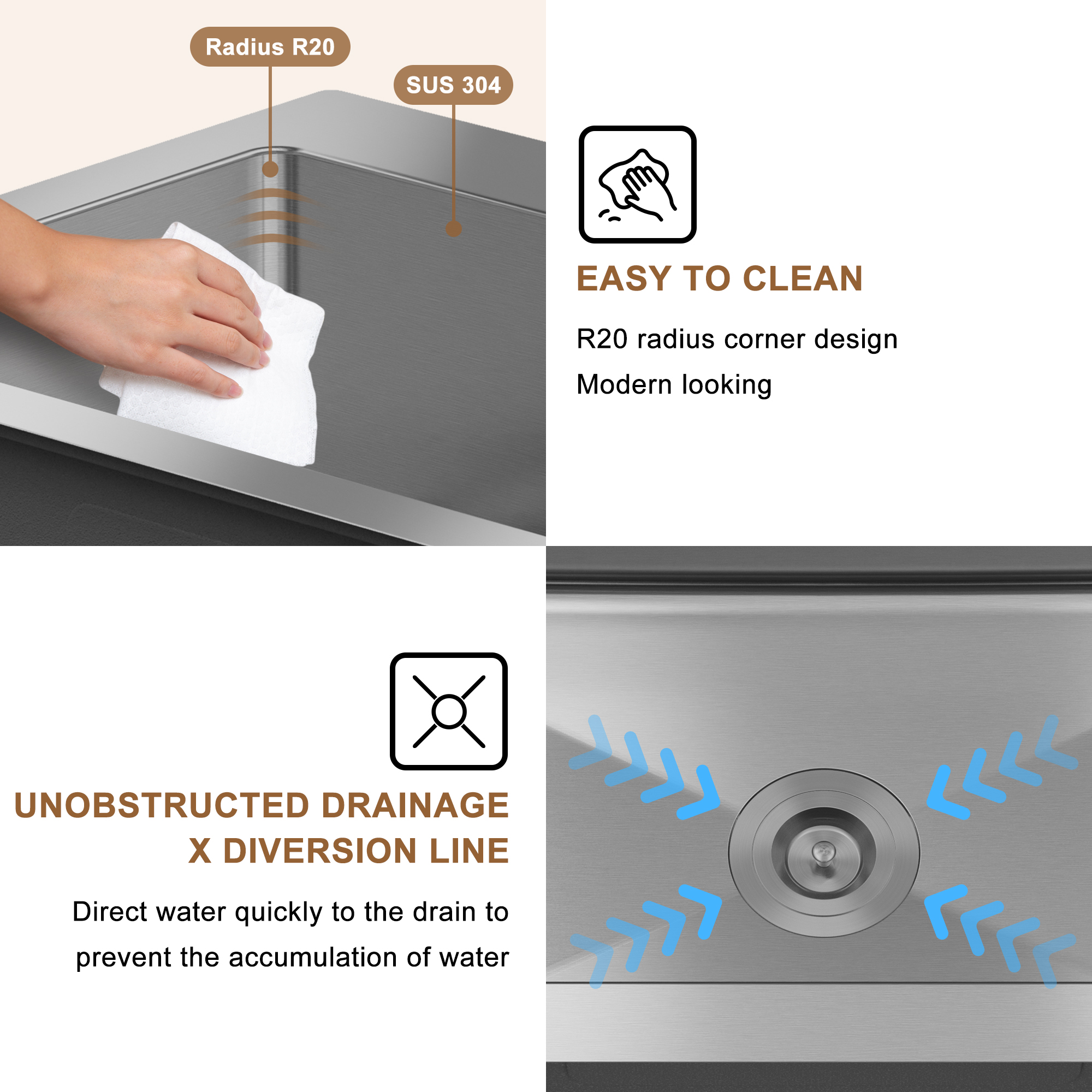 Radius R20

SUS 304

EASY TO CLEAN

R20 radius corner design

Modern looking

UNOBSTRUCTED DRAINAGE
X DIVERSION LINE

Direct water quickly to the drain to prevent the accumulation of water