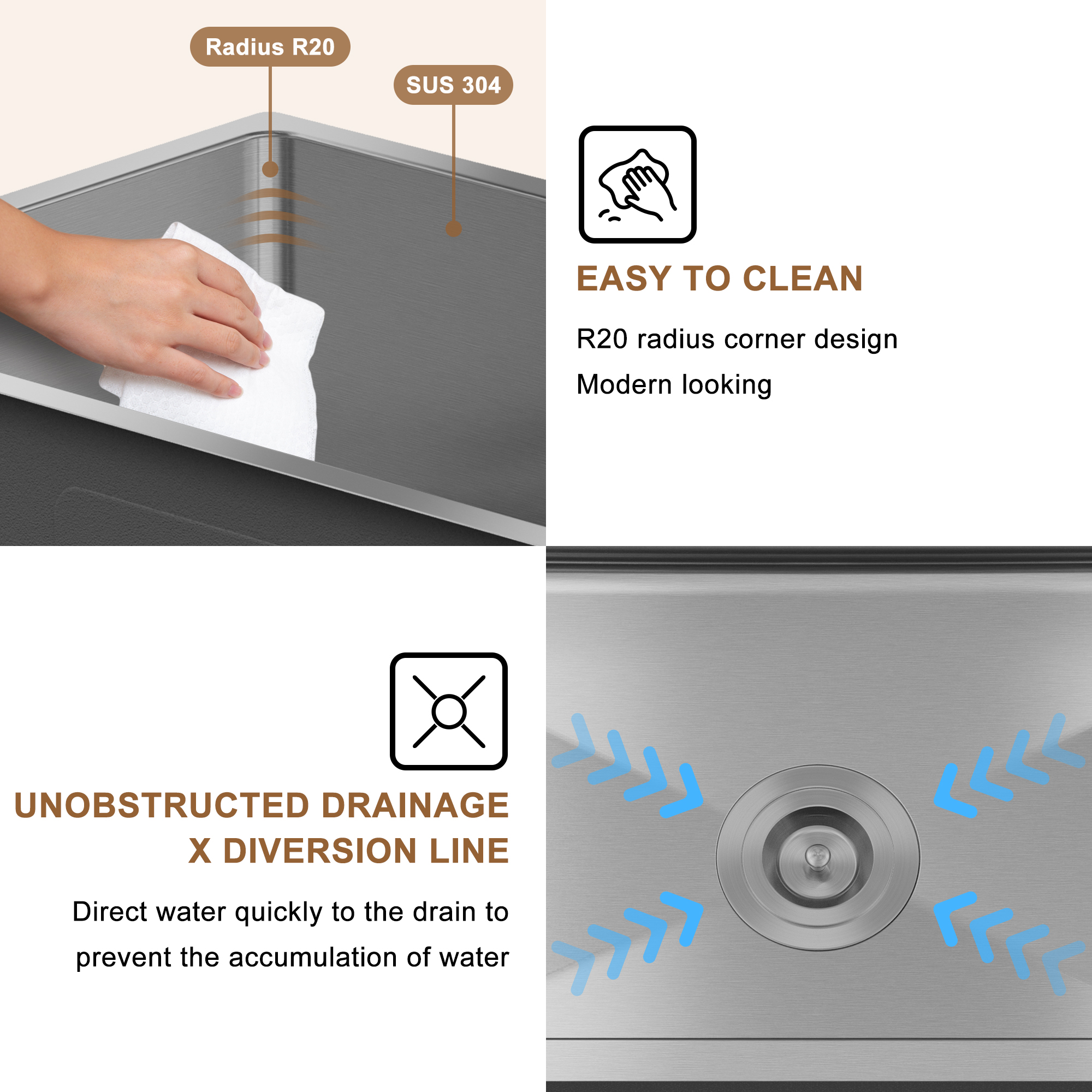 Radius R20

SUS 304

EASY TO CLEAN

R20 radius corner design

Modern looking

UNOBSTRUCTED DRAINAGE
X DIVERSION LINE

Direct water quickly to the drain to prevent the accumulation of water