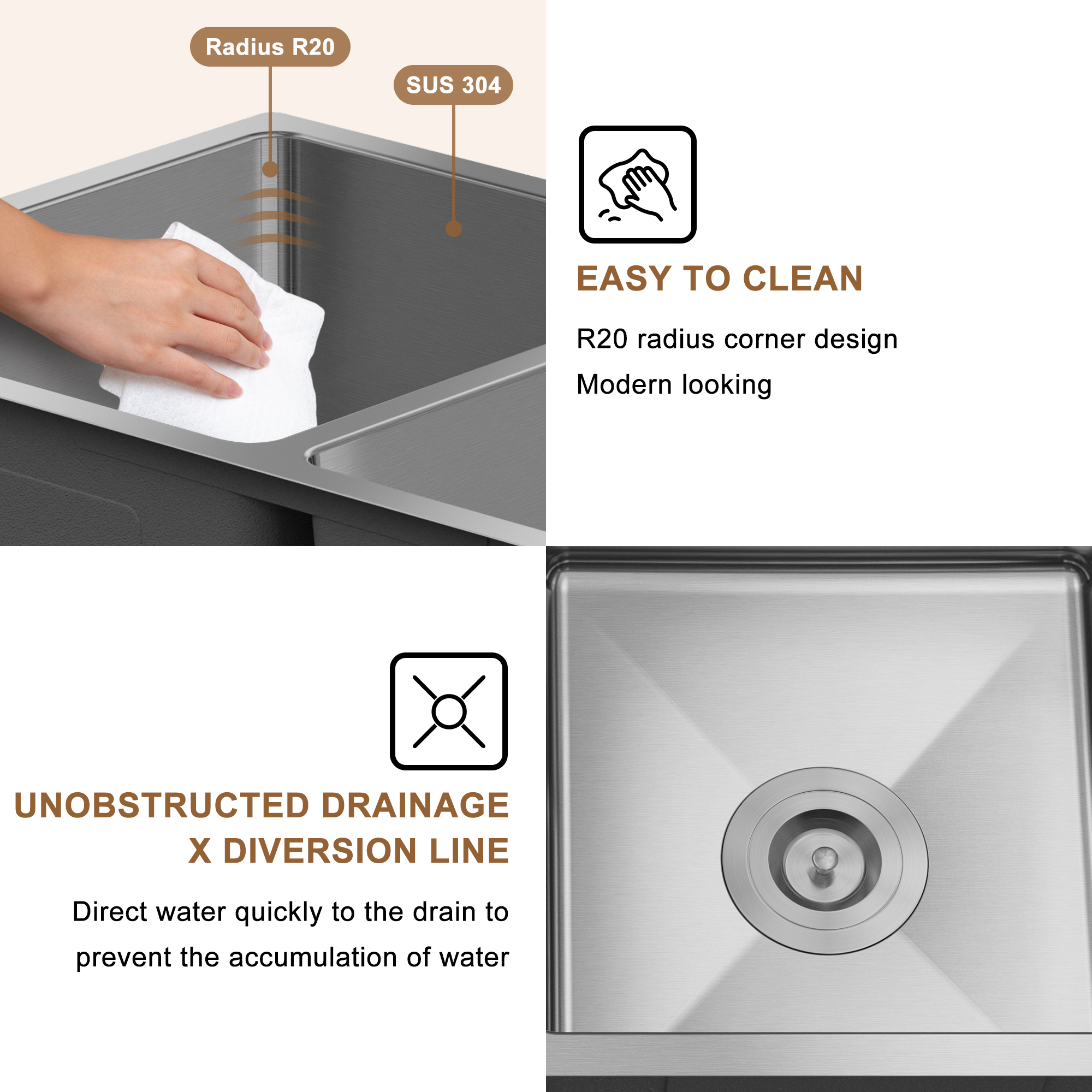 Radius R20

SUS 304

EASY TO CLEAN

R20 radius corner design

Modern looking

UNOBSTRUCTED DRAINAGE
X DIVERSION LINE

Direct water quickly to the drain to prevent the accumulation of water