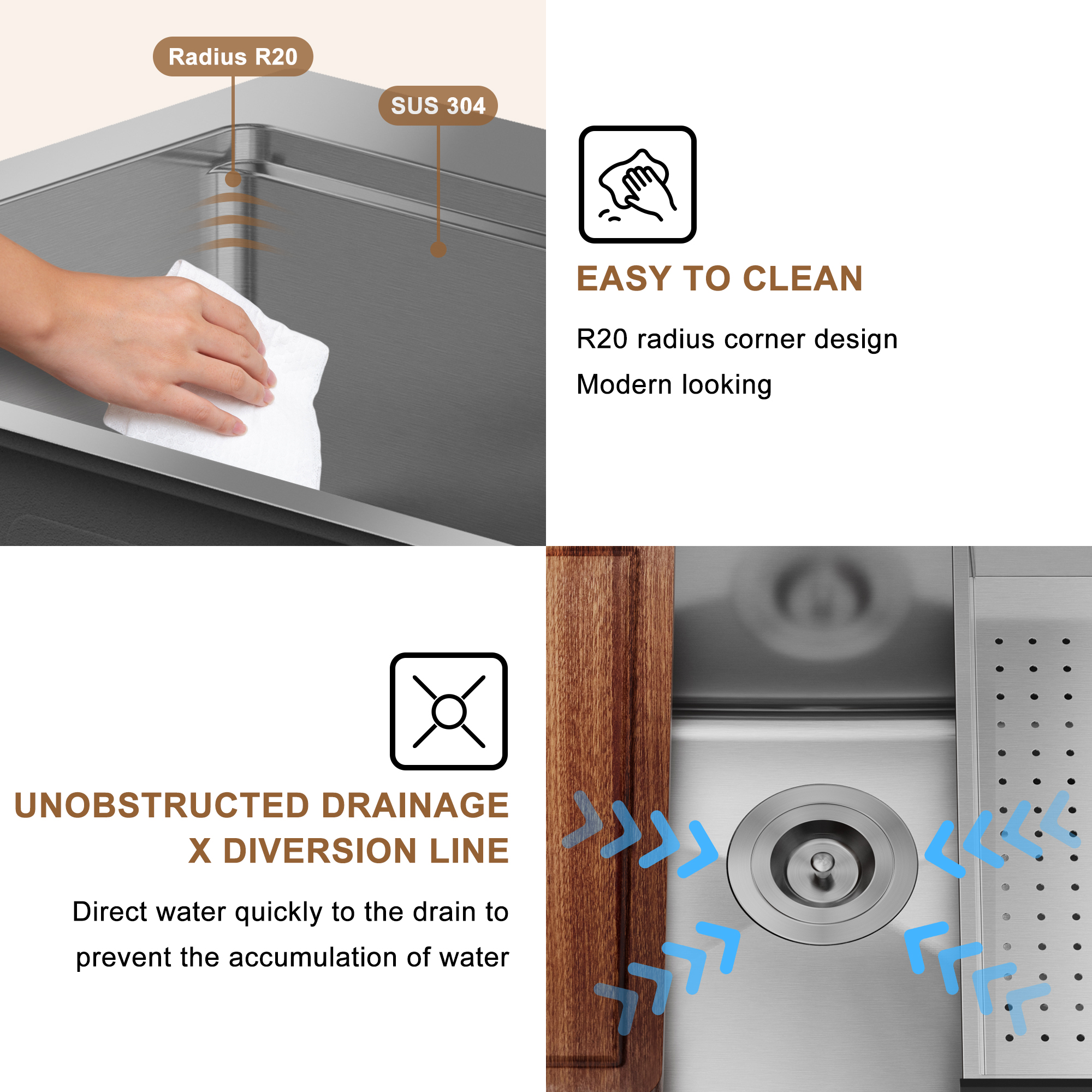 Radius R20

SUS 304

EASY TO CLEAN

R20 radius corner design

Modern looking

UNOBSTRUCTED DRAINAGE
X DIVERSION LINE

Direct water quickly to the drain to prevent the accumulation of water